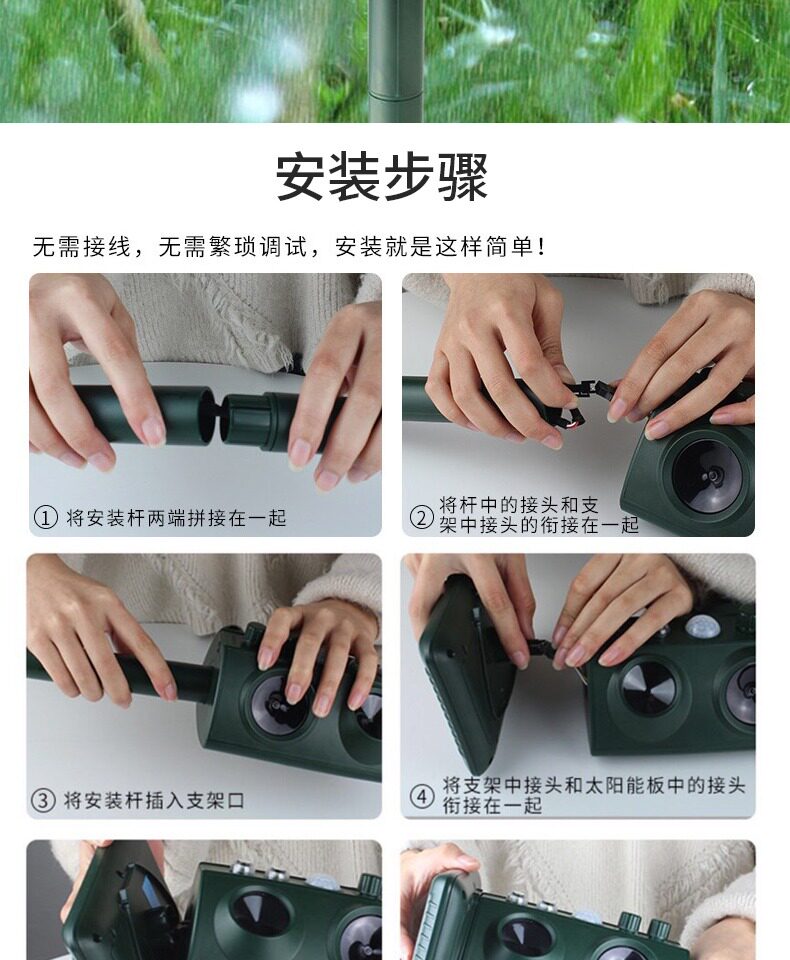 安装步骤

无需接线，无需繁琐调试，安装就是这样简单！

① 将安装杆两端拼接在一起

② 将杆中的接头和支架中接头的衔接在一起

③ 将安装杆插入支架口

④ 将支架中接头和太阳能板中的接头衔接在一起