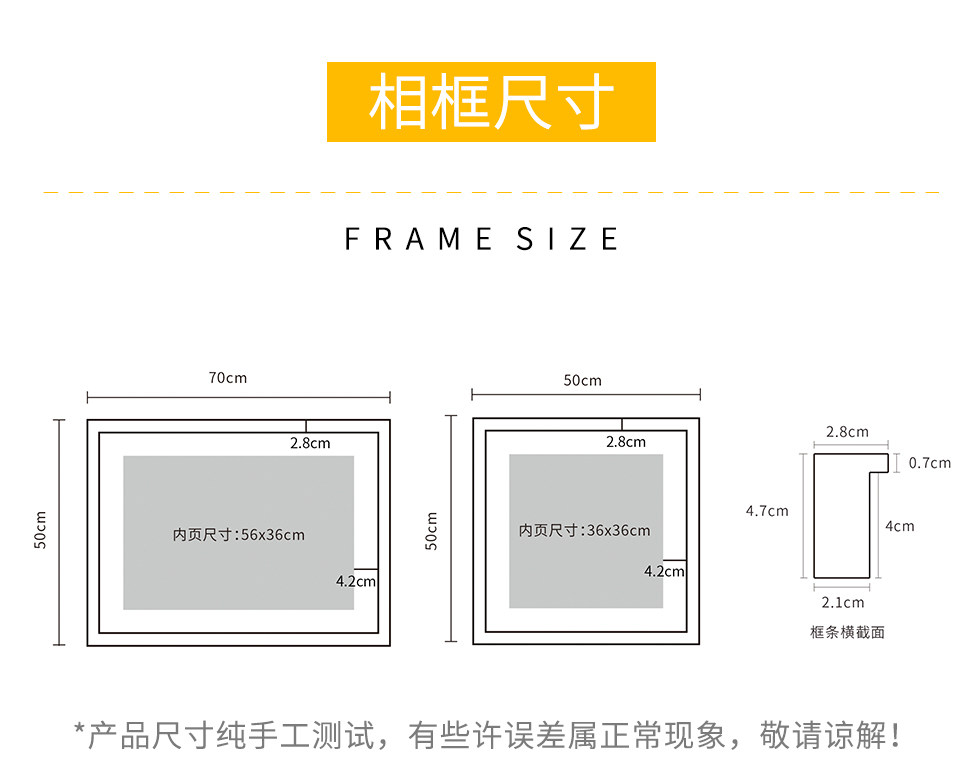 相框尺寸

FRAME SIZE

70cm
50cm
2.8cm
内页尺寸:56x36cm
4.2cm

50cm
50cm
2.8cm
内页尺寸:36x36cm
4.2cm

2.8cm
0.7cm
4.7cm
4cm
2.1cm
框条横截面

*产品尺寸纯手工测试，有些许误差属正常现象，敬请谅解！