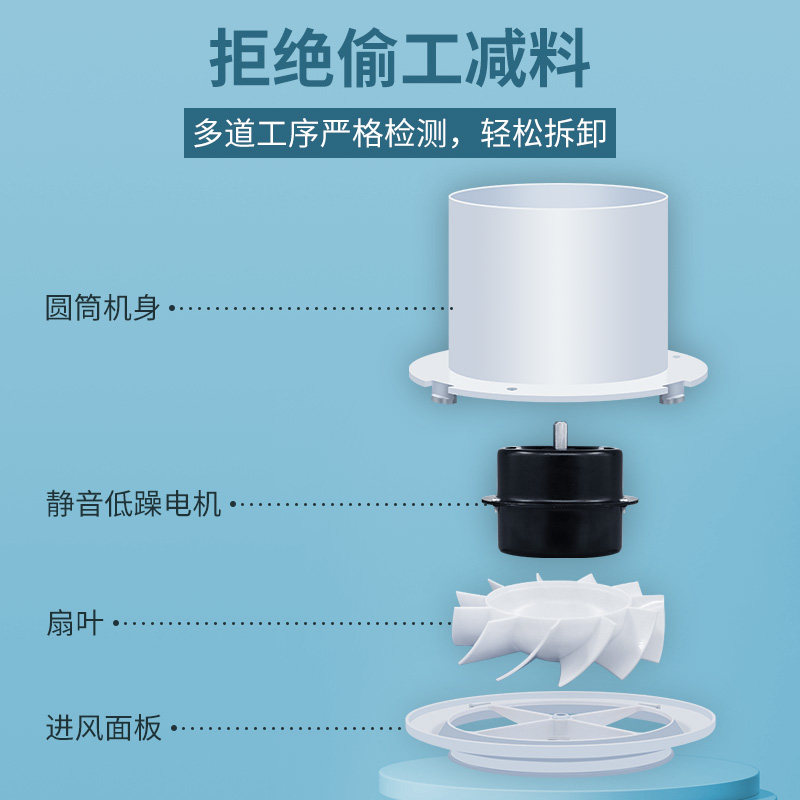 拒绝偷工减料

多道工序严格检测，轻松拆卸

圆筒机身

静音低躁电机

扇叶

进风面板