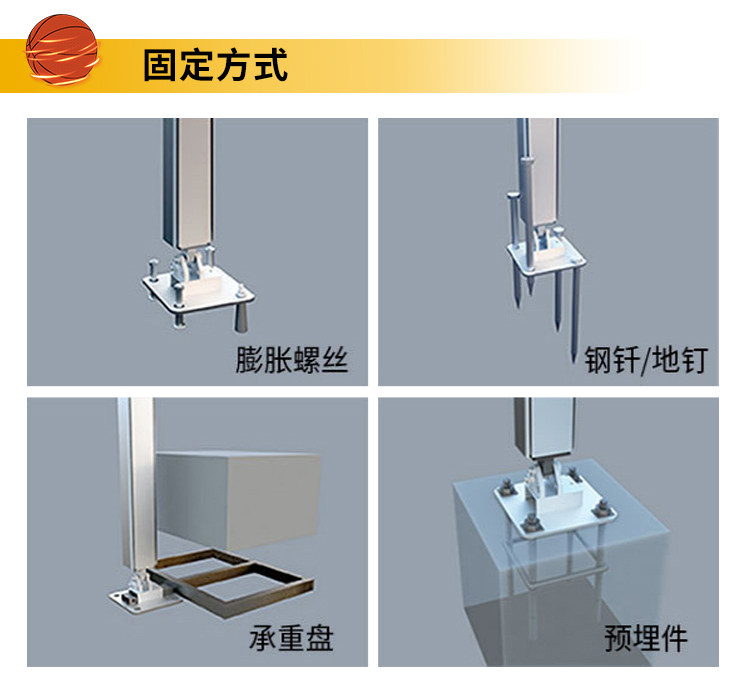 固定方式

膨胀螺丝

钢钎/地钉

承重盘

预埋件