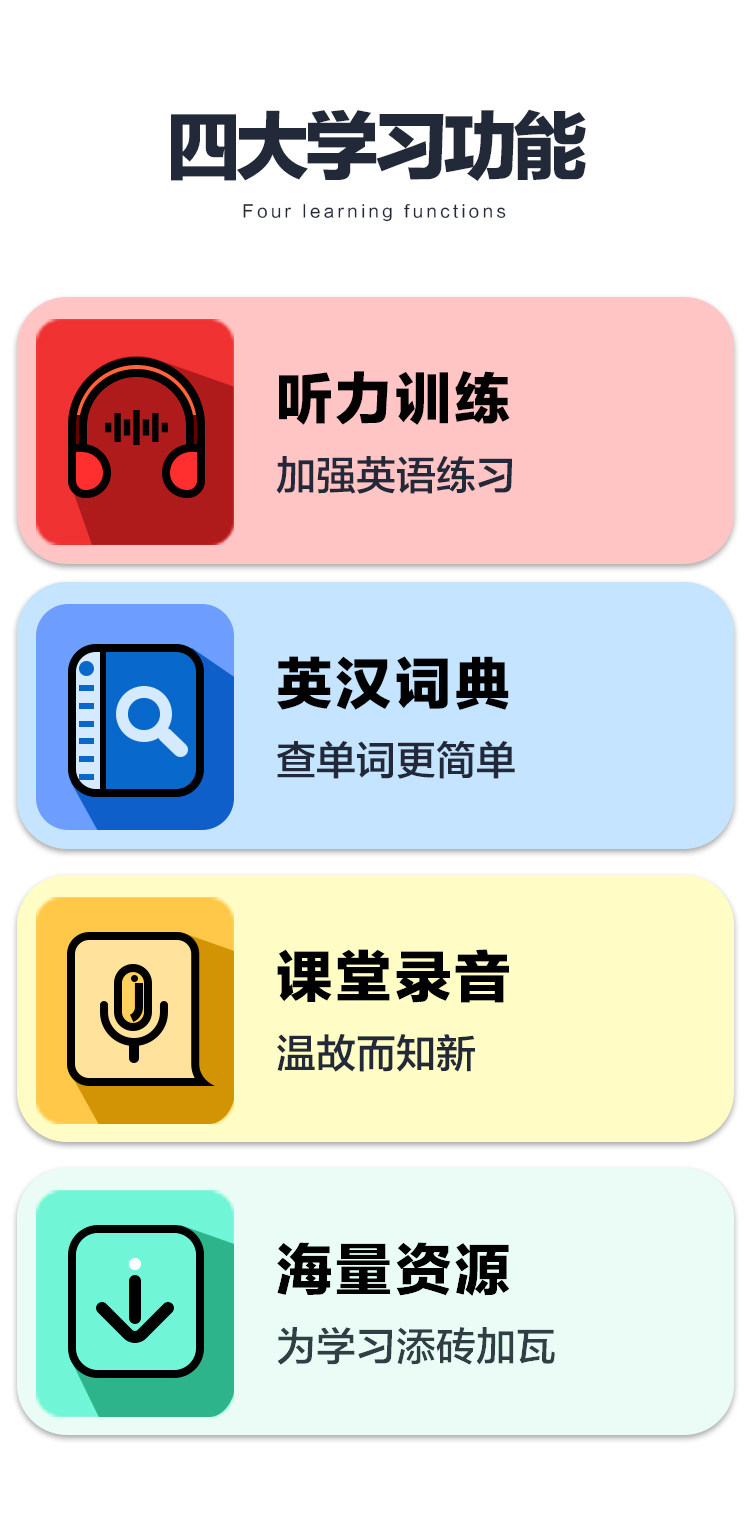 四大学习功能

Four learning functions

听力训练

加强英语练习

英汉词典

查单词更简单

课堂录音

温故而知新

海量资源

为学习添砖加瓦