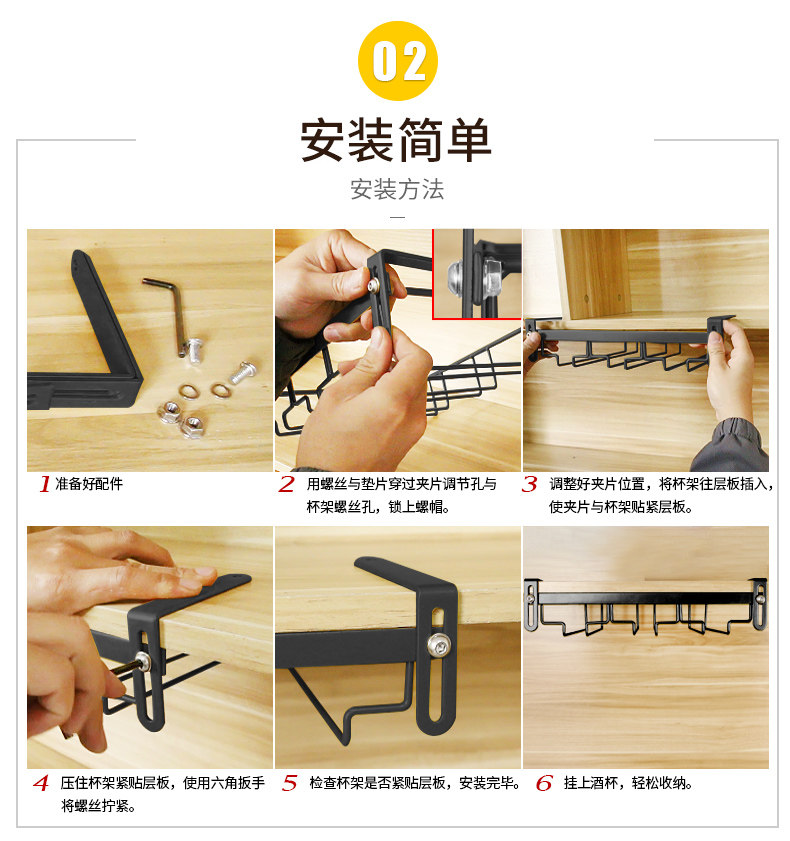 02

安装简单

安装方法

1 准备好配件

2 用螺丝与垫片穿过夹片调节孔与杯架螺丝孔，锁上螺帽。

3 调整好夹片位置，将杯架往层板插入，使夹片与杯架贴紧层板。

4 压住杯架紧贴层板，使用六角扳手将螺丝拧紧。

5 检查杯架是否紧贴层板，安装完毕。

6 挂上酒杯，轻松收纳。