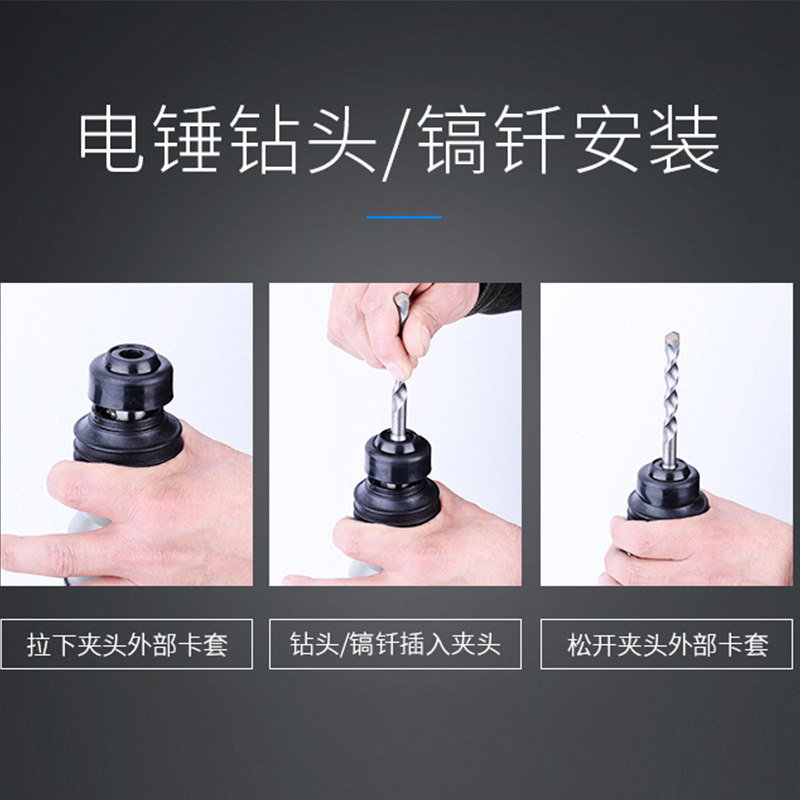 电锤钻头/镐钎安装

拉下夹头外部卡套

钻头/镐钎插入夹头

松开夹头外部卡套