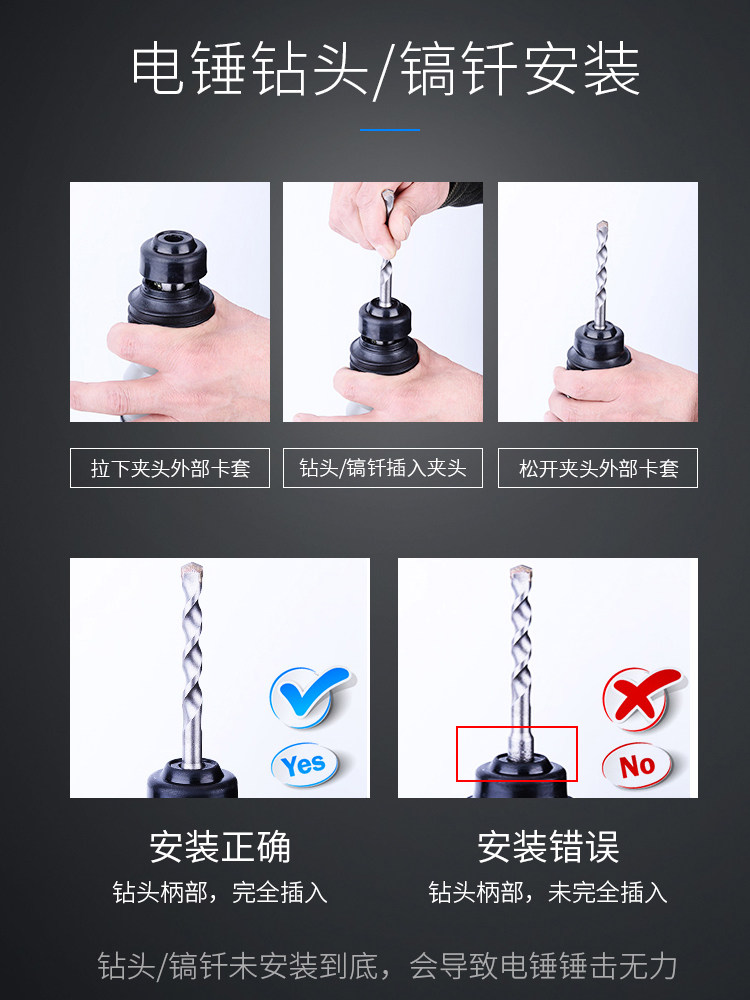 电锤钻头/镐钎安装

拉下夹头外部卡套

钻头/镐钎插入夹头

松开夹头外部卡套

Yes

No

安装正确

钻头柄部，完全插入

安装错误

钻头柄部，未完全插入

钻头/镐钎未安装到底，会导致电锤锤击无力