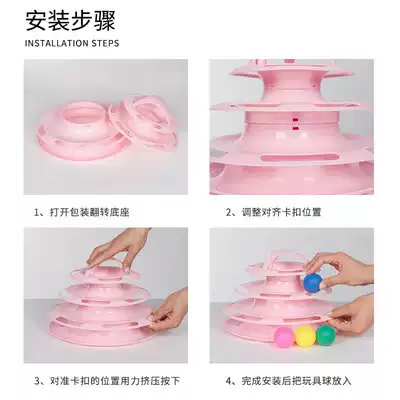 安装步骤
INSTALLATION STEPS

1、打开包装翻转底座

2、调整对齐卡扣位置

3、对准卡扣的位置用力挤压按下

4、完成安装后把玩具球放入