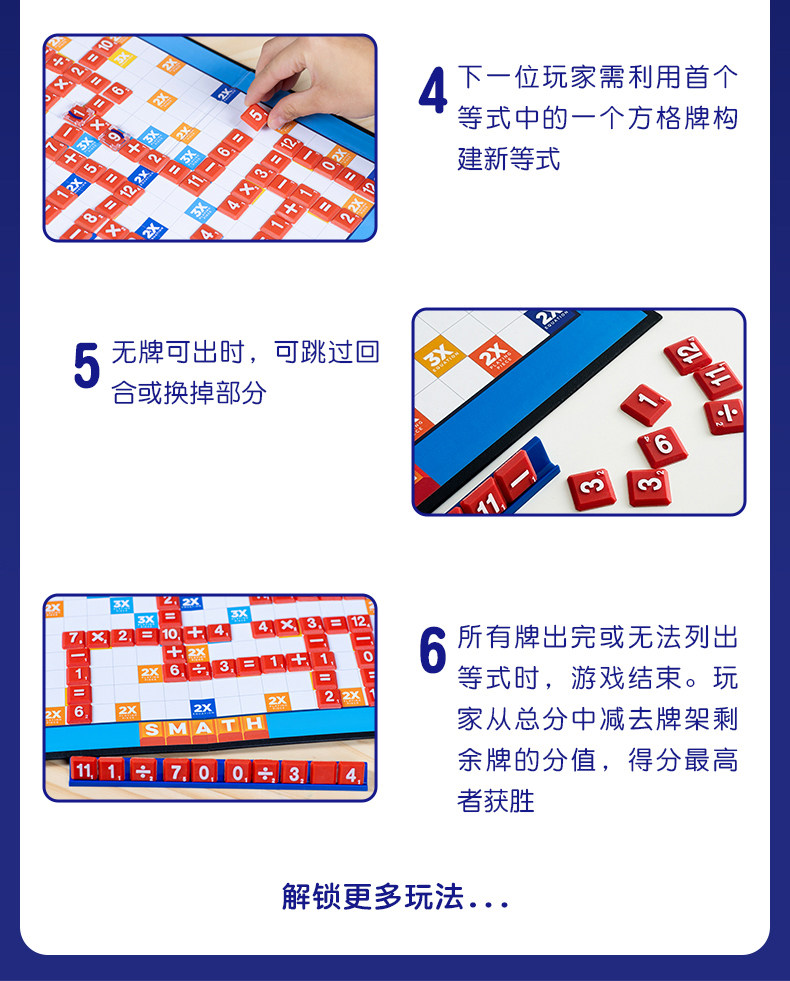 4 下一位玩家需利用首个等式中的一个方格牌构建新等式

5 无牌可出时，可跳过回合或换掉部分

6 所有牌出完或无法列出等式时，游戏结束。玩家从总分中减去牌架剩余牌的分值，得分最高者获胜

SMATH

解锁更多玩法...