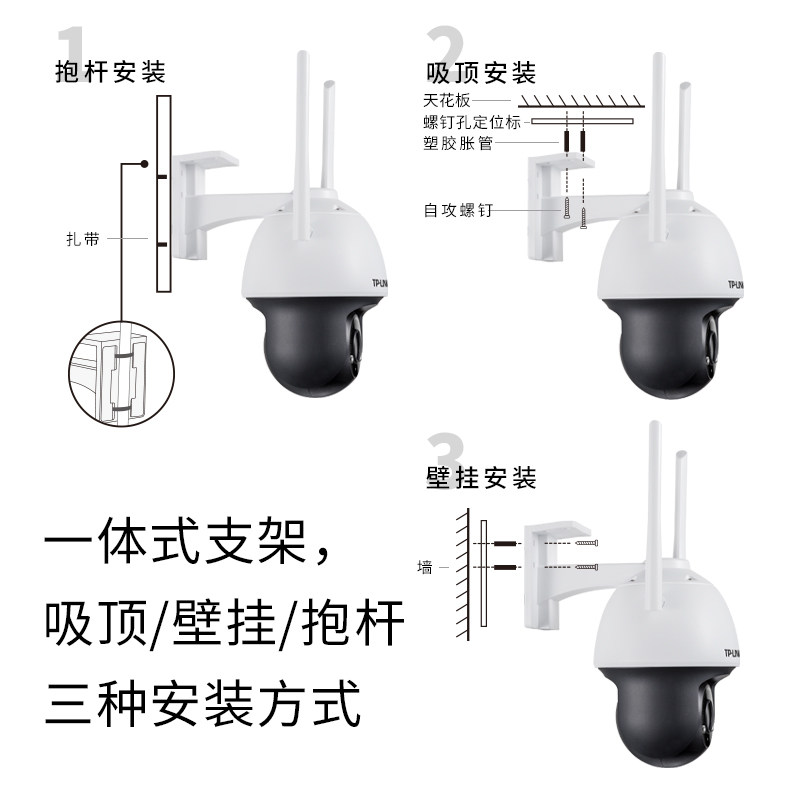 1
抱杆安装

扎带

TP-LINK

2
吸顶安装

天花板

螺钉孔定位标

塑胶胀管

自攻螺钉

TP-LINK

3
壁挂安装

墙

TP-LINK

一体式支架，
吸顶/壁挂/抱杆
三种安装方式