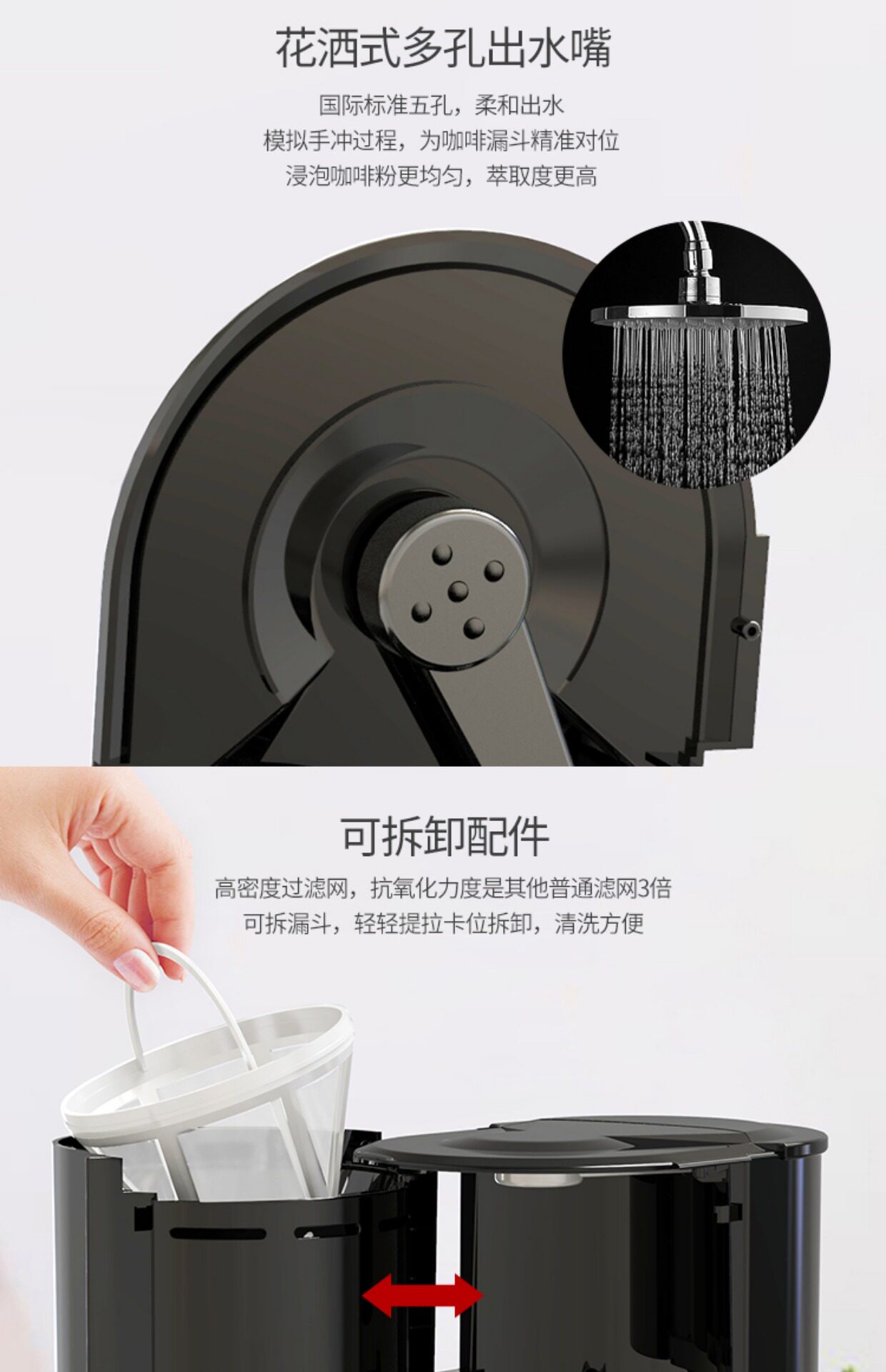 花洒式多孔出水嘴

国际标准五孔，柔和出水
模拟手冲过程，为咖啡漏斗精准对位
浸泡咖啡粉更均匀，萃取度更高

可拆卸配件

高密度过滤网，抗氧化力度是其他普通滤网3倍
可拆漏斗，轻轻提拉卡位拆卸，清洗方便