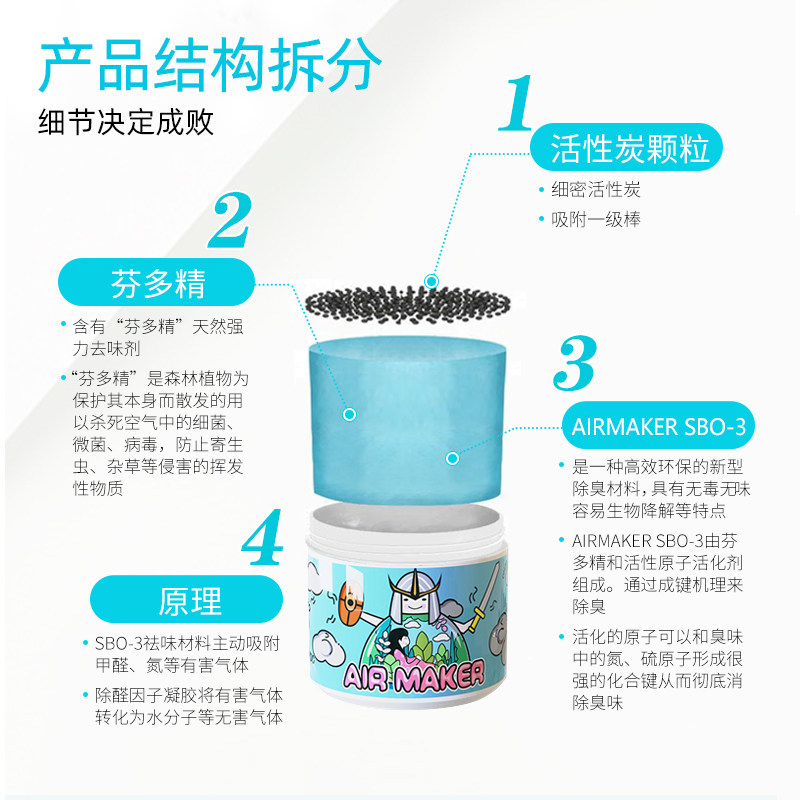 产品结构拆分

细节决定成败

1

活性炭颗粒

• 细密活性炭

• 吸附一级棒

2

芬多精

• 含有“芬多精”天然强力去味剂

• “芬多精”是森林植物为保护其本身而散发的用以杀死空气中的细菌、微菌、病毒，防止寄生虫、杂草等侵害的挥发性物质

3

AIRMAKER SBO-3

• 是一种高效环保的新型除臭材料，具有无毒无味容易生物降解等特点

• AIRMAKER SBO-3由芬多精和活性原子活化剂组成。通过成键机理来除臭

• 活化的原子可以和臭味中的氮、硫原子形成很强的化合键从而彻底消除臭味

4

原理

• SBO-3祛味材料主动吸附甲醛、氮等有害气体

• 除醛因子凝胶将有害气体转化为水分子等无害气体

AIR MAKER