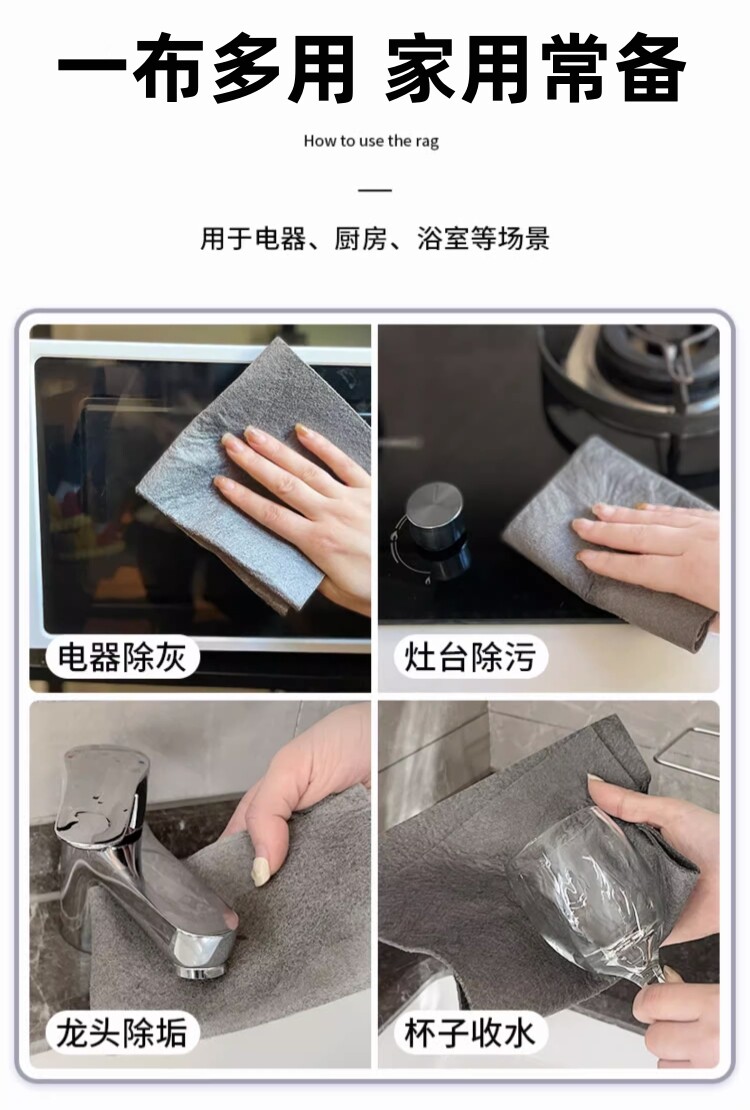 一布多用 家用常备

How to use the rag

用于电器、厨房、浴室等场景

电器除灰

灶台除污

龙头除垢

杯子收水