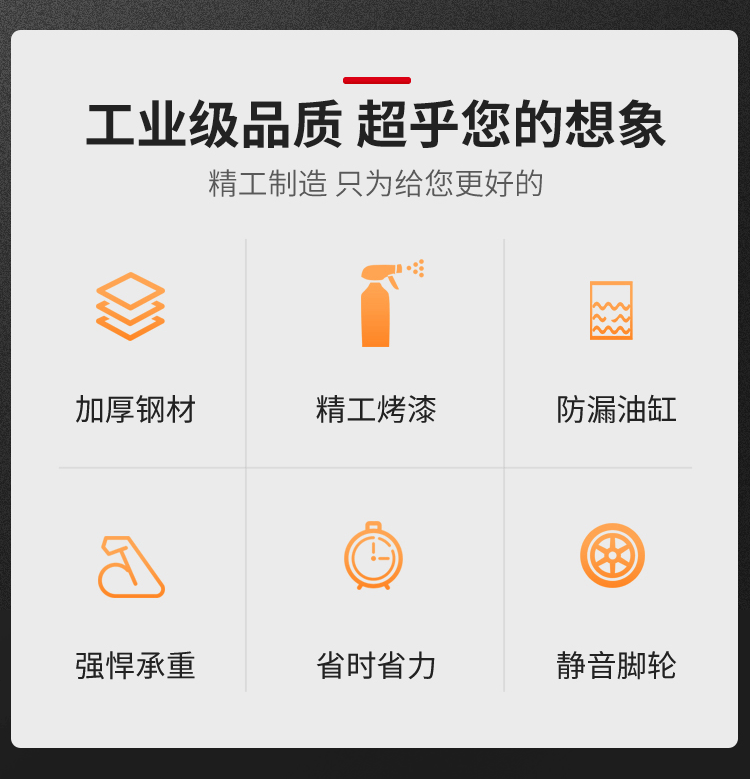 工业级品质 超乎您的想象

精工制造 只为给您更好的

加厚钢材

精工烤漆

防漏油缸

强悍承重

省时省力

静音脚轮