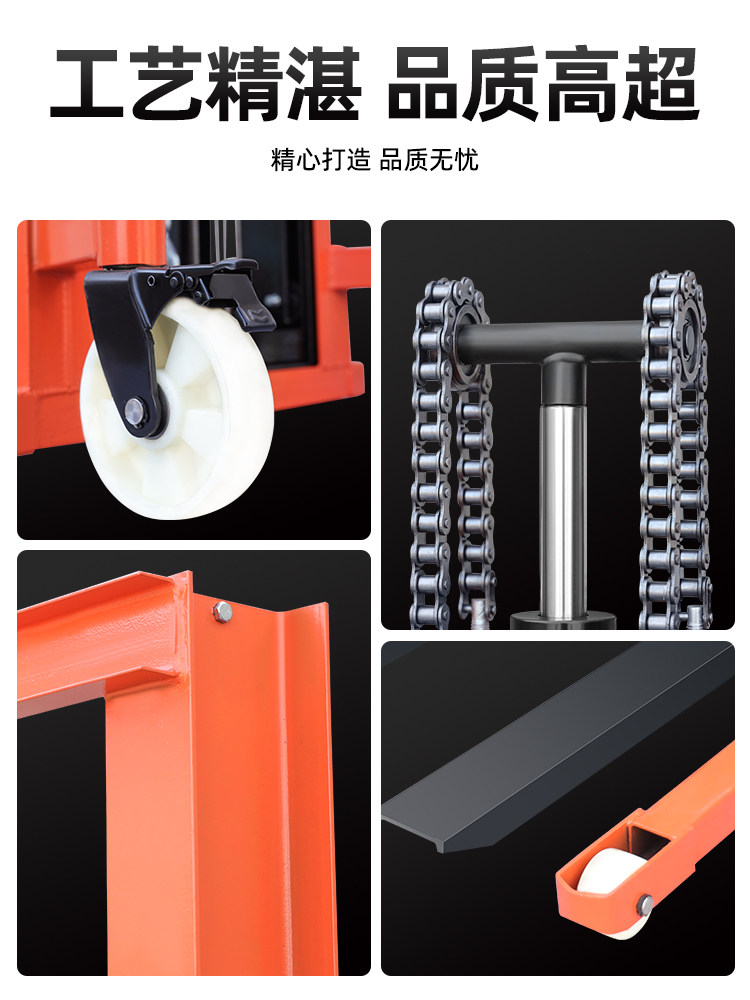 工艺精湛 品质高超

精心打造 品质无忧