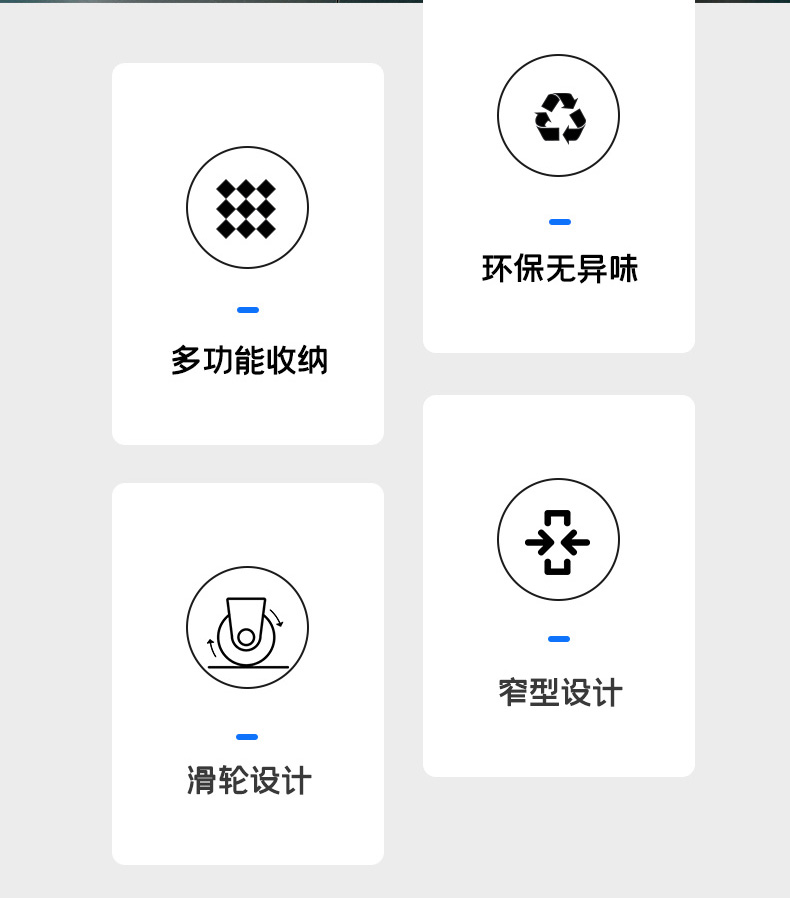 多功能收纳

滑轮设计

环保无异味

窄型设计