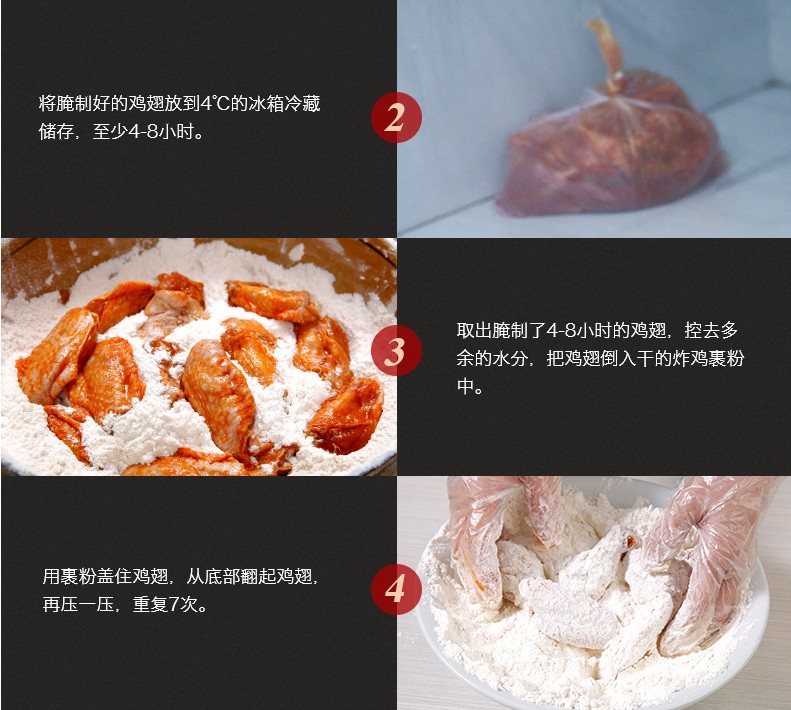 将腌制好的鸡翅放到4℃的冰箱冷藏储存，至少4-8小时。

2

3

取出腌制了4-8小时的鸡翅，控去多余的水分，把鸡翅倒入干的炸鸡裹粉中。

用裹粉盖住鸡翅，从底部翻起鸡翅，再压一压，重复7次。

4