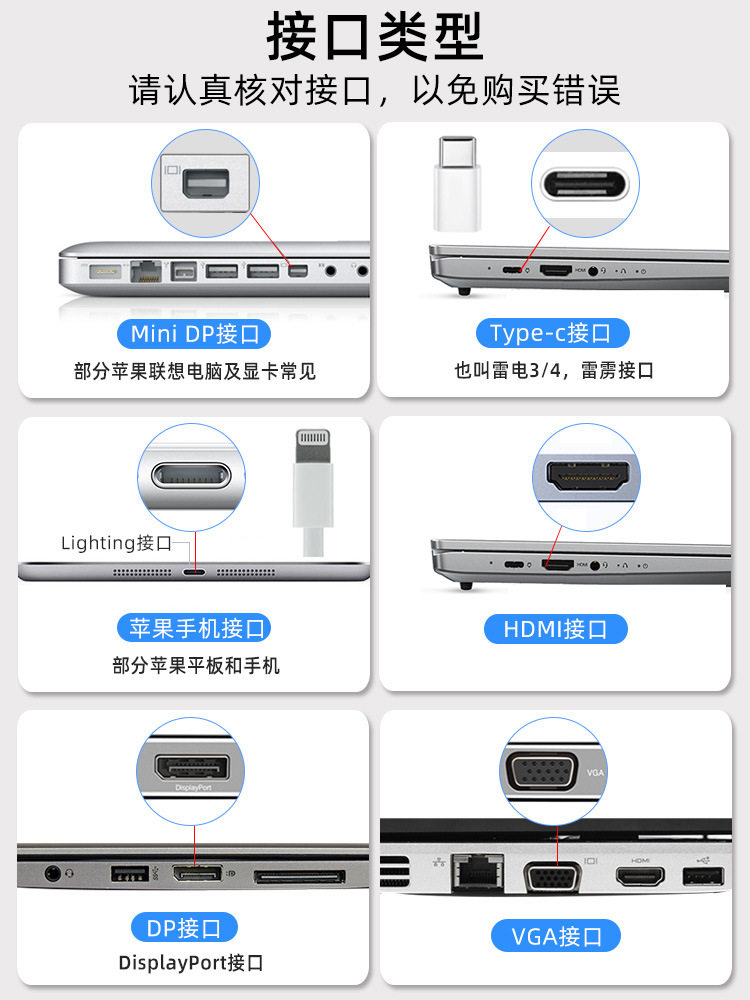 接口类型
请认真核对接口，以免购买错误

Mini DP接口
部分苹果联想电脑及显卡常见

Type-c接口
也叫雷电3/4，雷雳接口

Lighting接口
苹果手机接口
部分苹果平板和手机

HDMI
HDMI接口

DisplayPort
DP接口
DisplayPort接口

VGA
HDMI
VGA接口