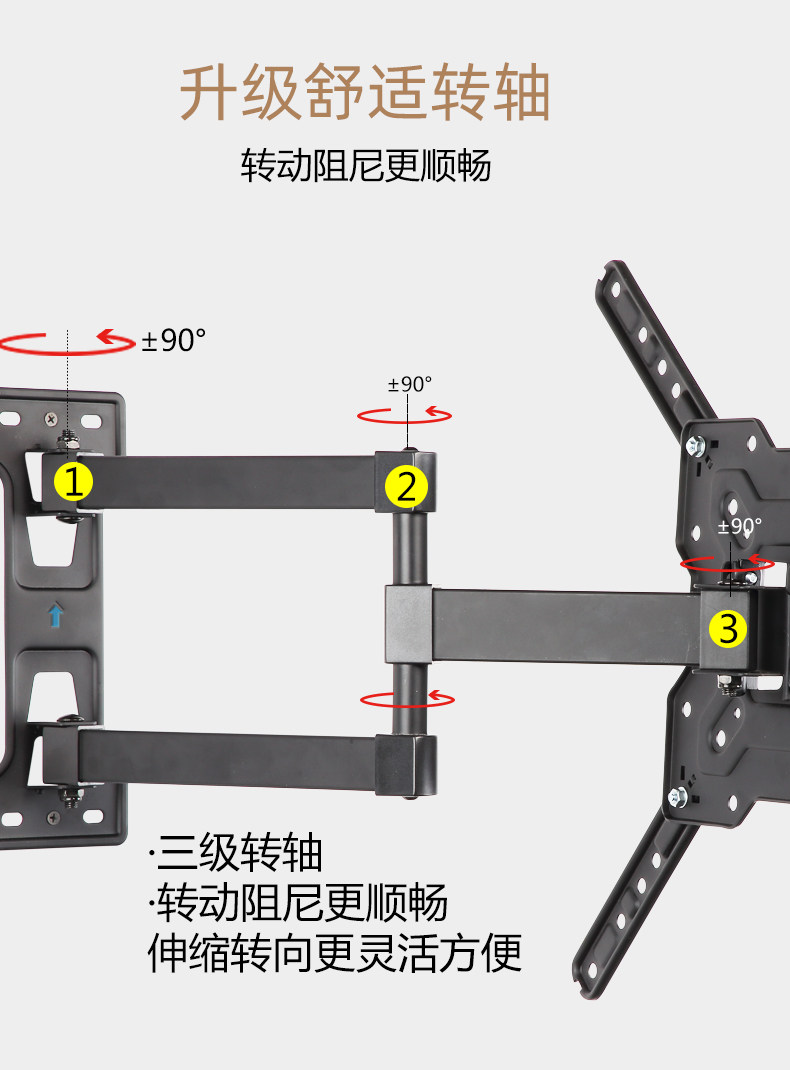 升级舒适转轴

转动阻尼更顺畅

±90°

±90°

1

2

±90°

3

·三级转轴
·转动阻尼更顺畅
伸缩转向更灵活方便