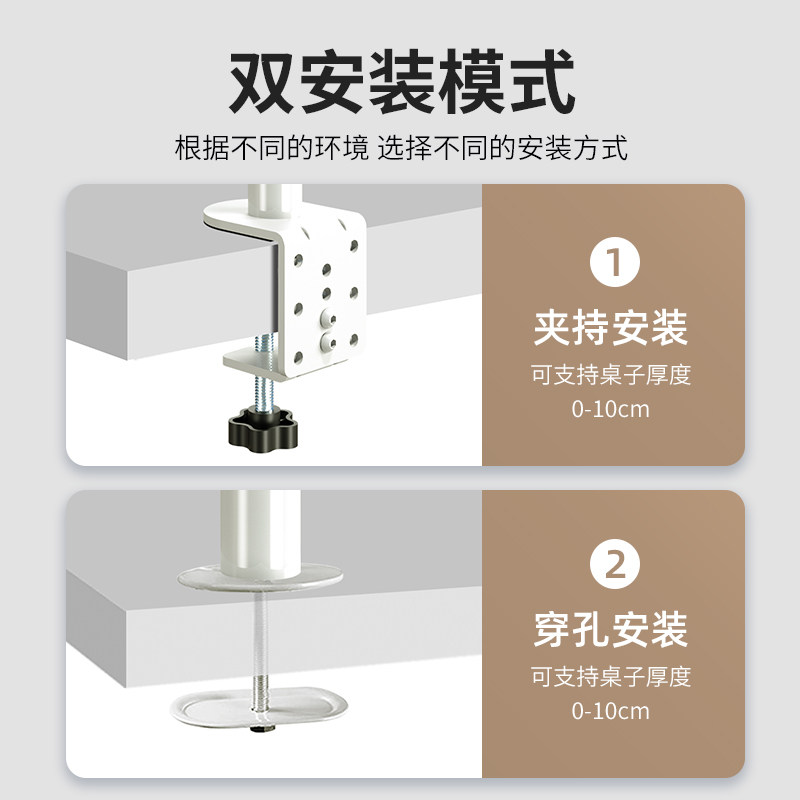 双安装模式

根据不同的环境 选择不同的安装方式

1

夹持安装

可支持桌子厚度
0-10cm

2

穿孔安装

可支持桌子厚度
0-10cm