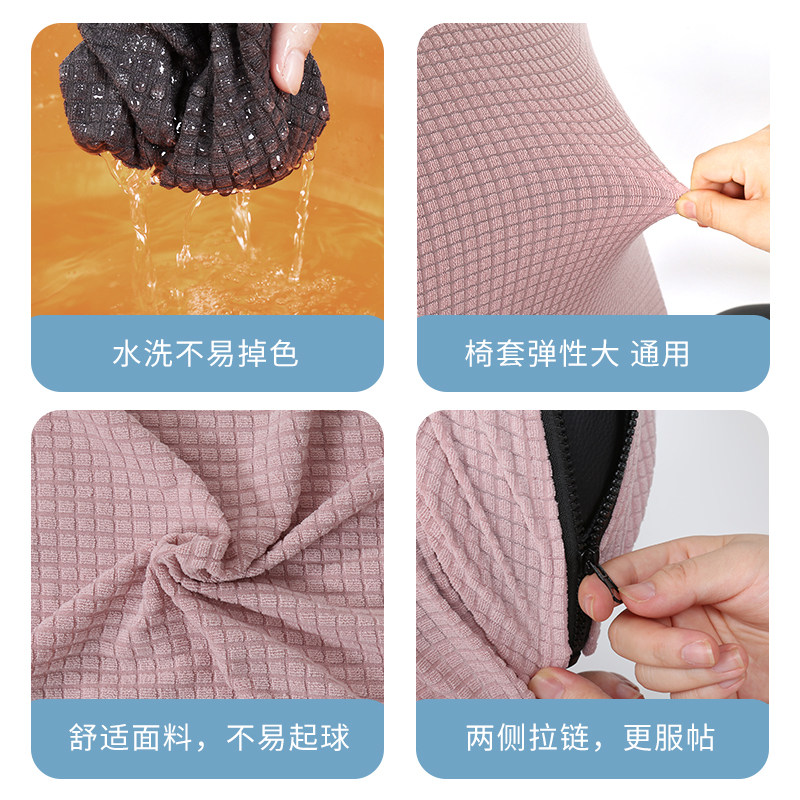 水洗不易掉色

椅套弹性大 通用

舒适面料，不易起球

两侧拉链，更服帖