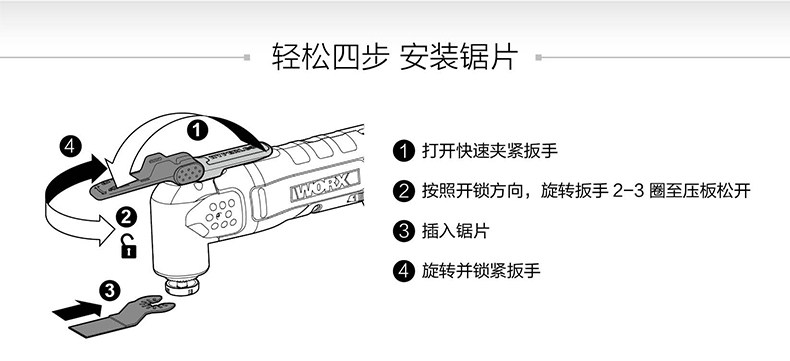 轻松四步 安装锯片

4
1
2
3
WORX

1 打开快速夹紧扳手

2 按照开锁方向，旋转扳手 2-3 圈至压板松开

3 插入锯片

4 旋转并锁紧扳手