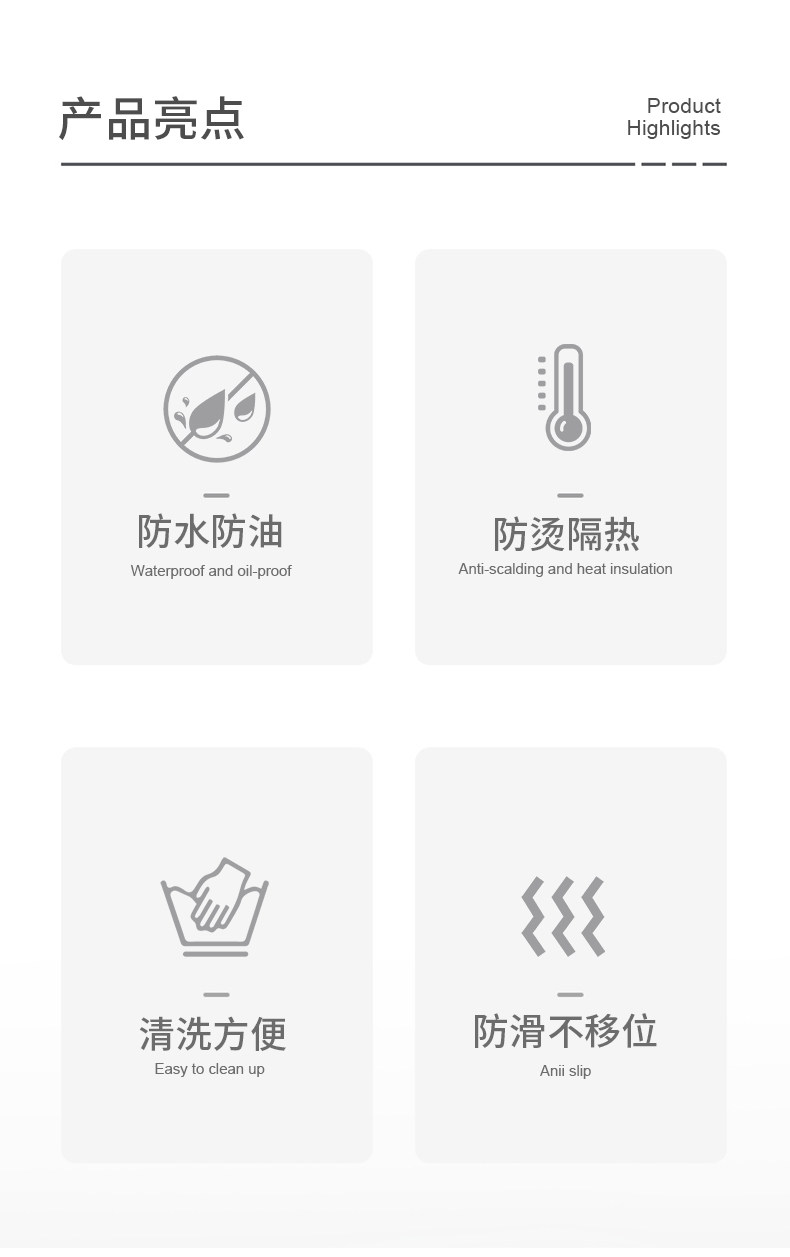 产品亮点

Product
Highlights

防水防油
Waterproof and oil-proof

防烫隔热
Anti-scalding and heat insulation

清洗方便
Easy to clean up

防滑不移位
Anii slip