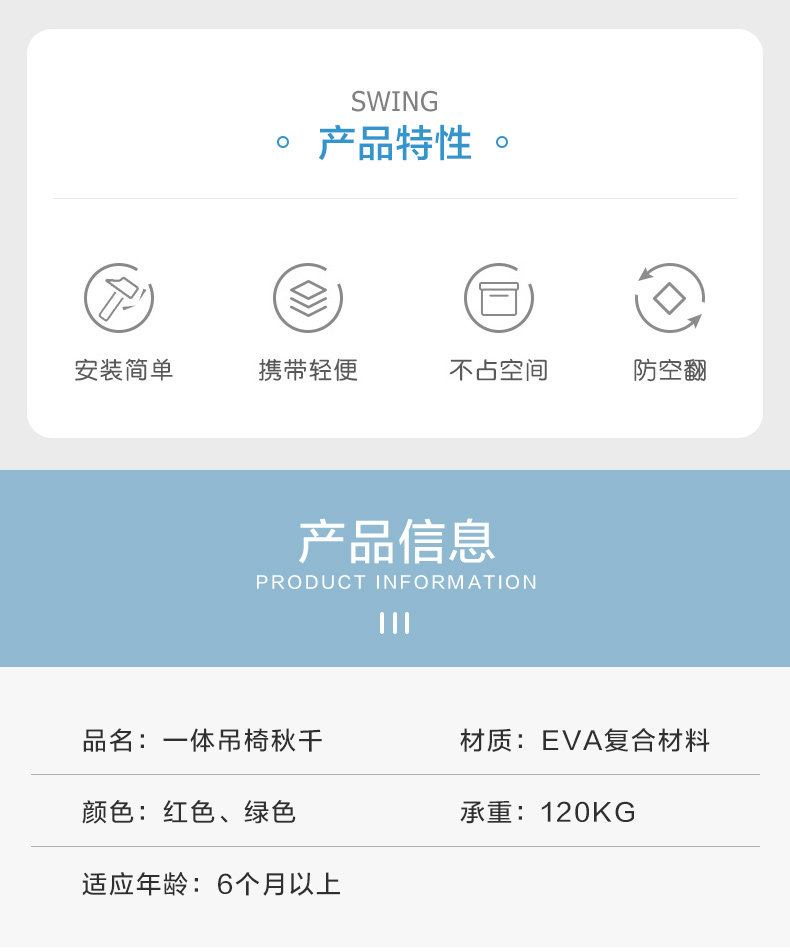 SWING
产品特性

安装简单 携带轻便 不占空间 防空翻

产品信息
PRODUCT INFORMATION

品名：一体吊椅秋千 材质：EVA复合材料

颜色：红色、绿色 承重：120KG

适应年龄：6个月以上