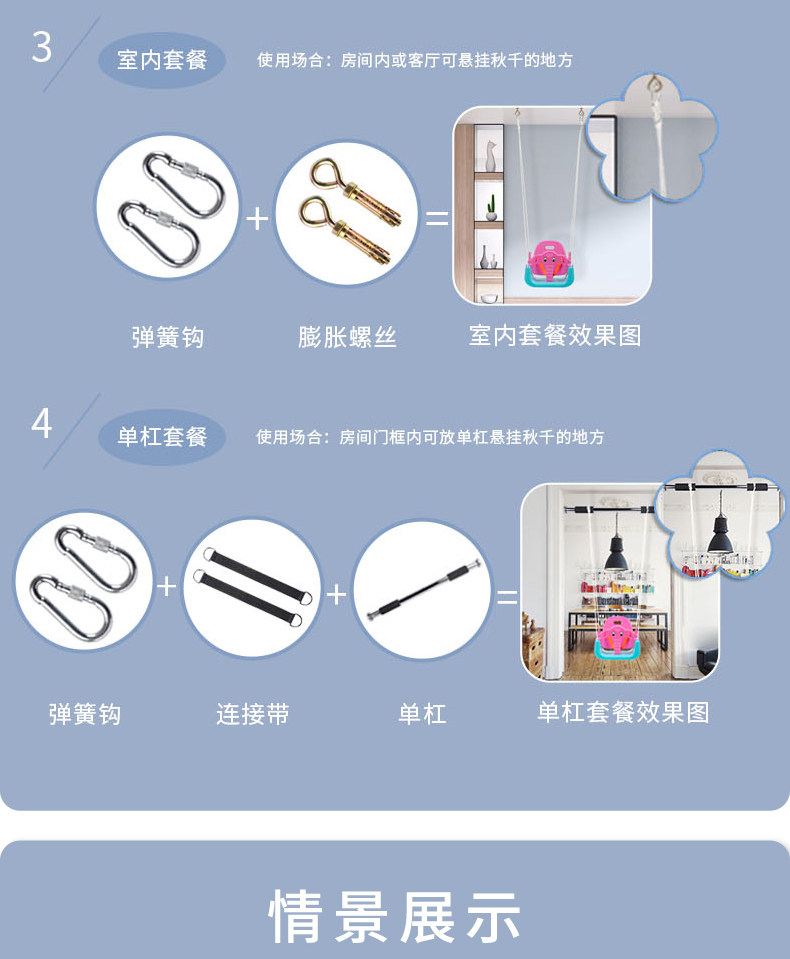 3

室内套餐

使用场合：房间内或客厅可悬挂秋千的地方

+ =

弹簧钩

膨胀螺丝

室内套餐效果图

4

单杠套餐

使用场合：房间门框内可放单杠悬挂秋千的地方

+ + =

弹簧钩

连接带

单杠

单杠套餐效果图

情景展示