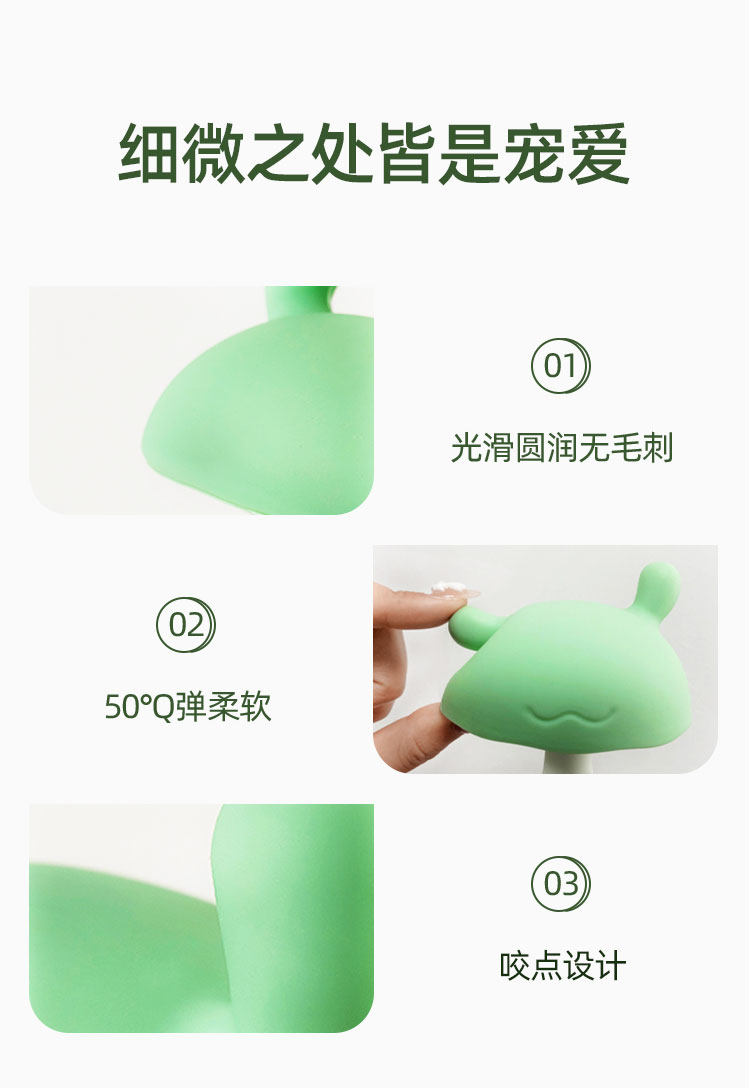 细微之处皆是宠爱

01

光滑圆润无毛刺

02

50°Q弹柔软

03

咬点设计