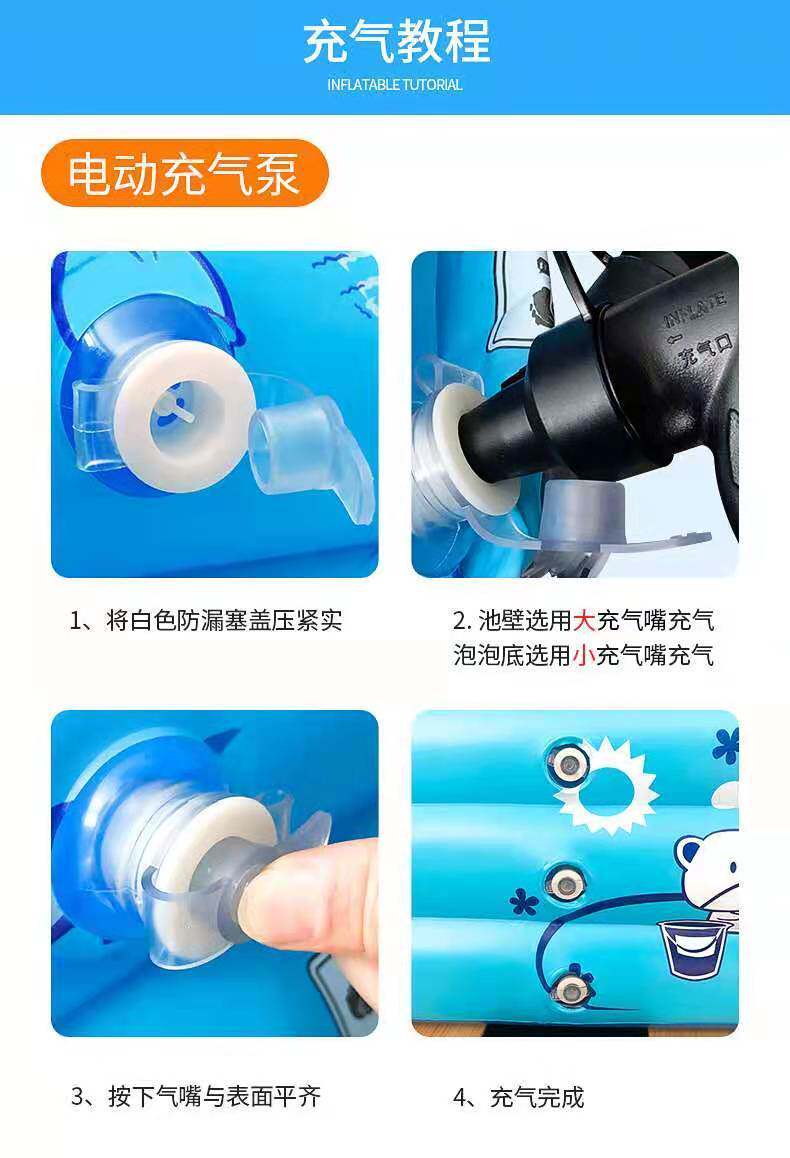 充气教程
INFLATABLE TUTORIAL

电动充气泵

INFLATE
充气口

1、将白色防漏塞盖压紧实

2. 池壁选用大充气嘴充气
泡泡底选用小充气嘴充气

3、按下气嘴与表面平齐

4、充气完成