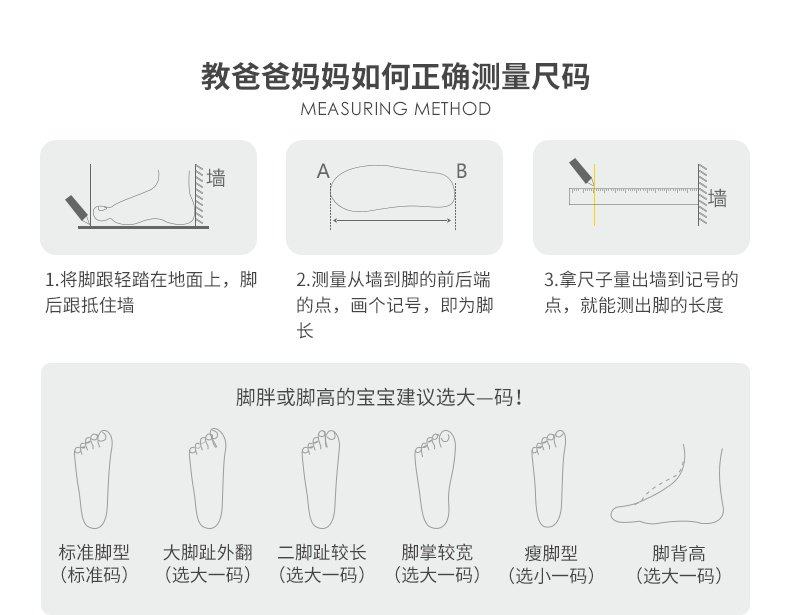 教爸爸妈妈如何正确测量尺码
MEASURING METHOD

墙

A B

墙

1.将脚跟轻踏在地面上，脚后跟抵住墙

2.测量从墙到脚的前后端的点，画个记号，即为脚长

3.拿尺子量出墙到记号的点，就能测出脚的长度

脚胖或脚高的宝宝建议选大一码！

标准脚型
（标准码）

大脚趾外翻
（选大一码）

二脚趾较长
（选大一码）

脚掌较宽
（选大一码）

瘦脚型
（选小一码）

脚背高
（选大一码）