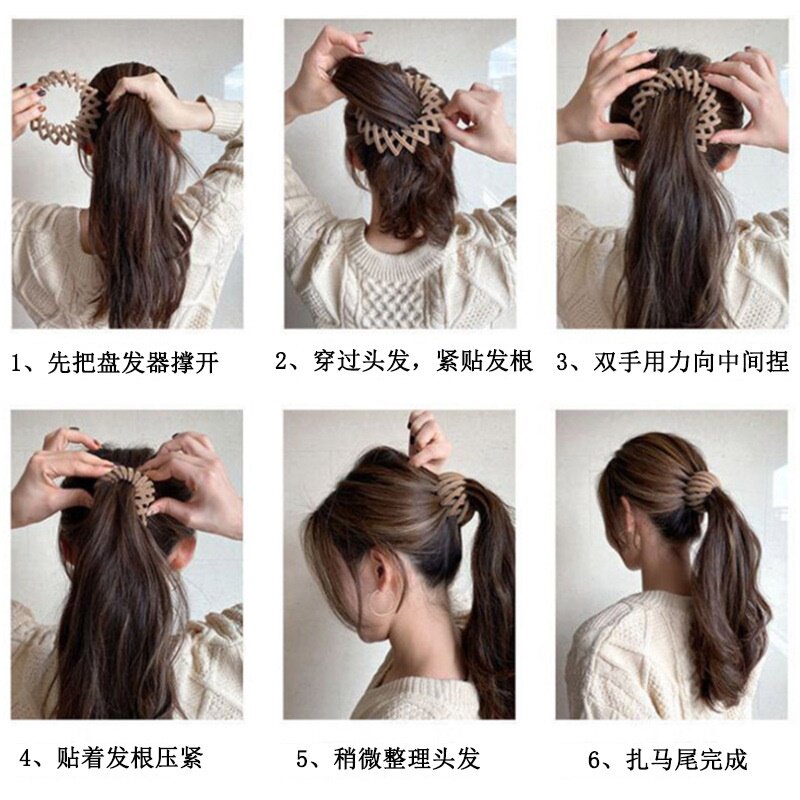 1、先把盘发器撑开

2、穿过头发，紧贴发根

3、双手用力向中间捏

4、贴着发根压紧

5、稍微整理头发

6、扎马尾完成