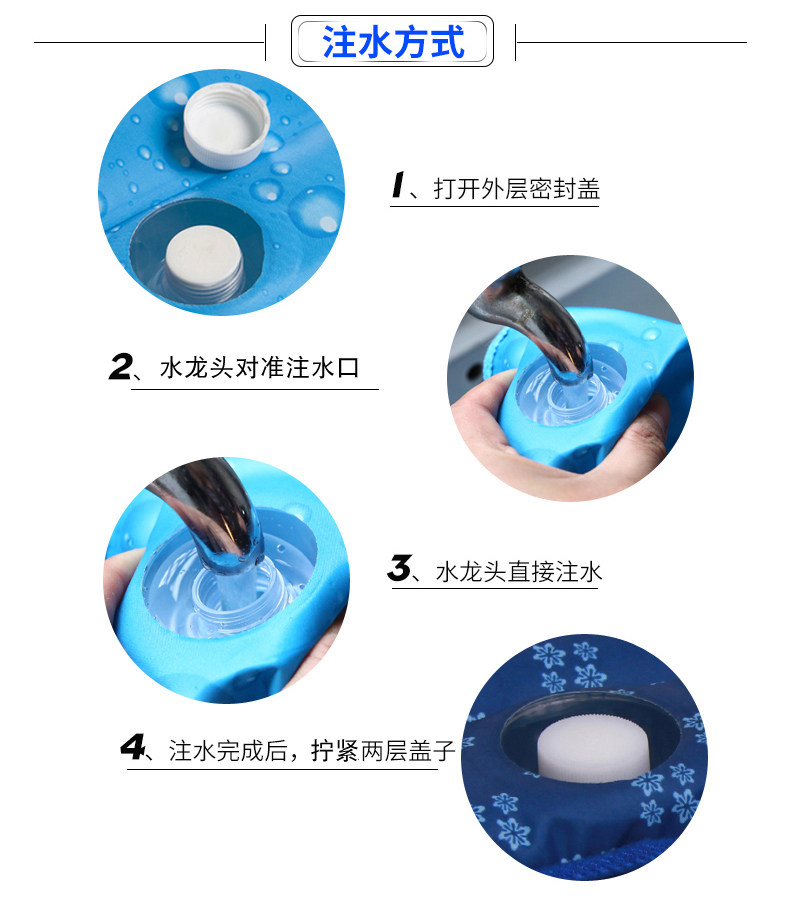 注水方式

1、打开外层密封盖

2、水龙头对准注水口

3、水龙头直接注水

4、注水完成后，拧紧两层盖子