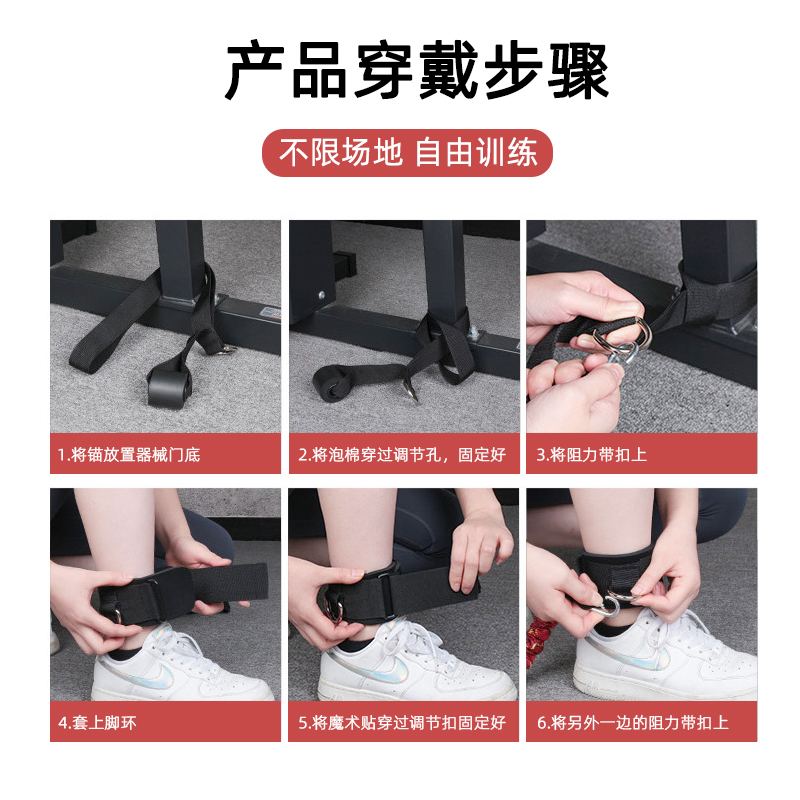 产品穿戴步骤

不限场地 自由训练

1.将锚放置器械门底

2.将泡棉穿过调节孔，固定好

3.将阻力带扣上

4.套上脚环

5.将魔术贴穿过调节扣固定好

6.将另外一边的阻力带扣上