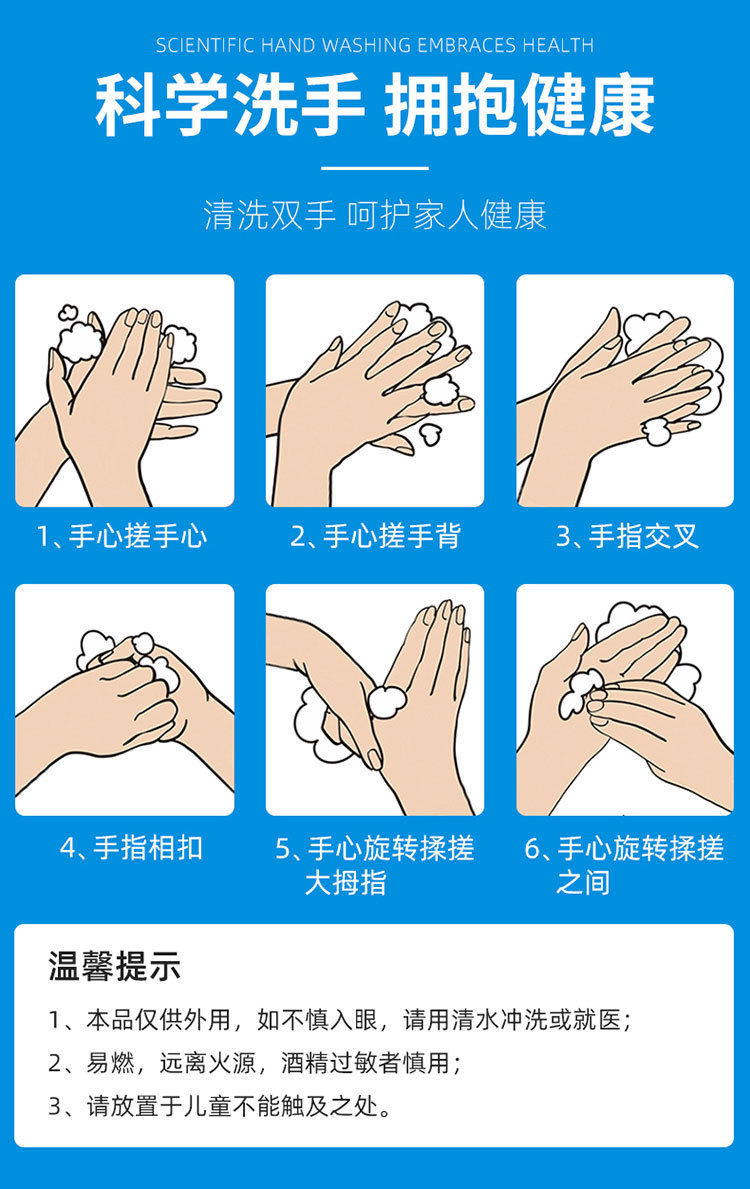 SCIENTIFIC HAND WASHING EMBRACES HEALTH

科学洗手 拥抱健康

清洗双手 呵护家人健康

1、手心搓手心

2、手心搓手背

3、手指交叉

4、手指相扣

5、手心旋转揉搓大拇指

6、手心旋转揉搓之间

温馨提示

1、本品仅供外用，如不慎入眼，请用清水冲洗或就医；

2、易燃，远离火源，酒精过敏者慎用；

3、请放置于儿童不能触及之处。