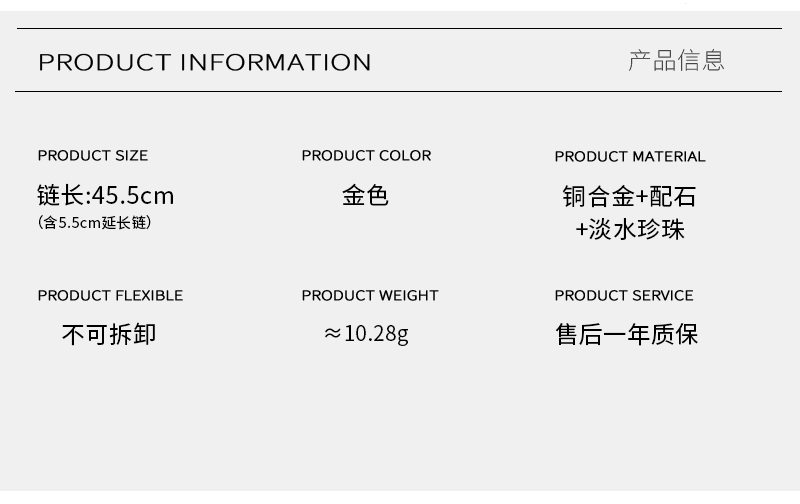 PRODUCT INFORMATION

产品信息

PRODUCT SIZE

链长:45.5cm
(含5.5cm延长链)

PRODUCT COLOR

金色

PRODUCT MATERIAL

铜合金+配石
+淡水珍珠

PRODUCT FLEXIBLE

不可拆卸

PRODUCT WEIGHT

≈10.28g

PRODUCT SERVICE

售后一年质保