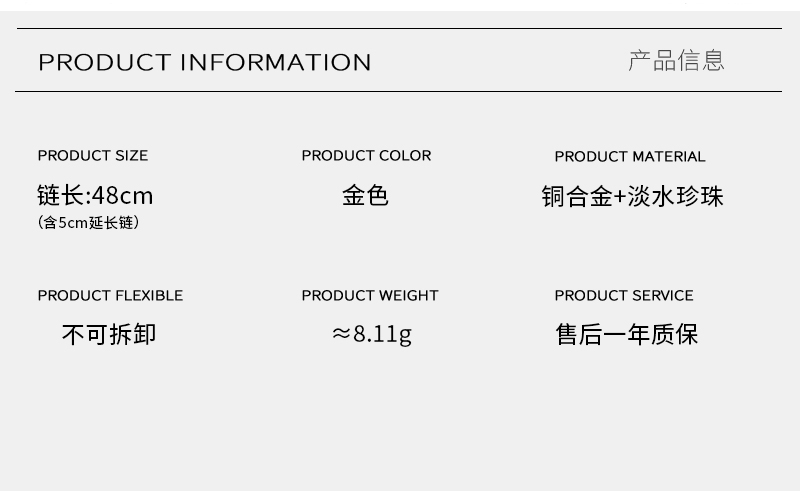 PRODUCT INFORMATION

产品信息

PRODUCT SIZE

链长:48cm
(含5cm延长链)

PRODUCT COLOR

金色

PRODUCT MATERIAL

铜合金+淡水珍珠

PRODUCT FLEXIBLE

不可拆卸

PRODUCT WEIGHT

≈8.11g

PRODUCT SERVICE

售后一年质保