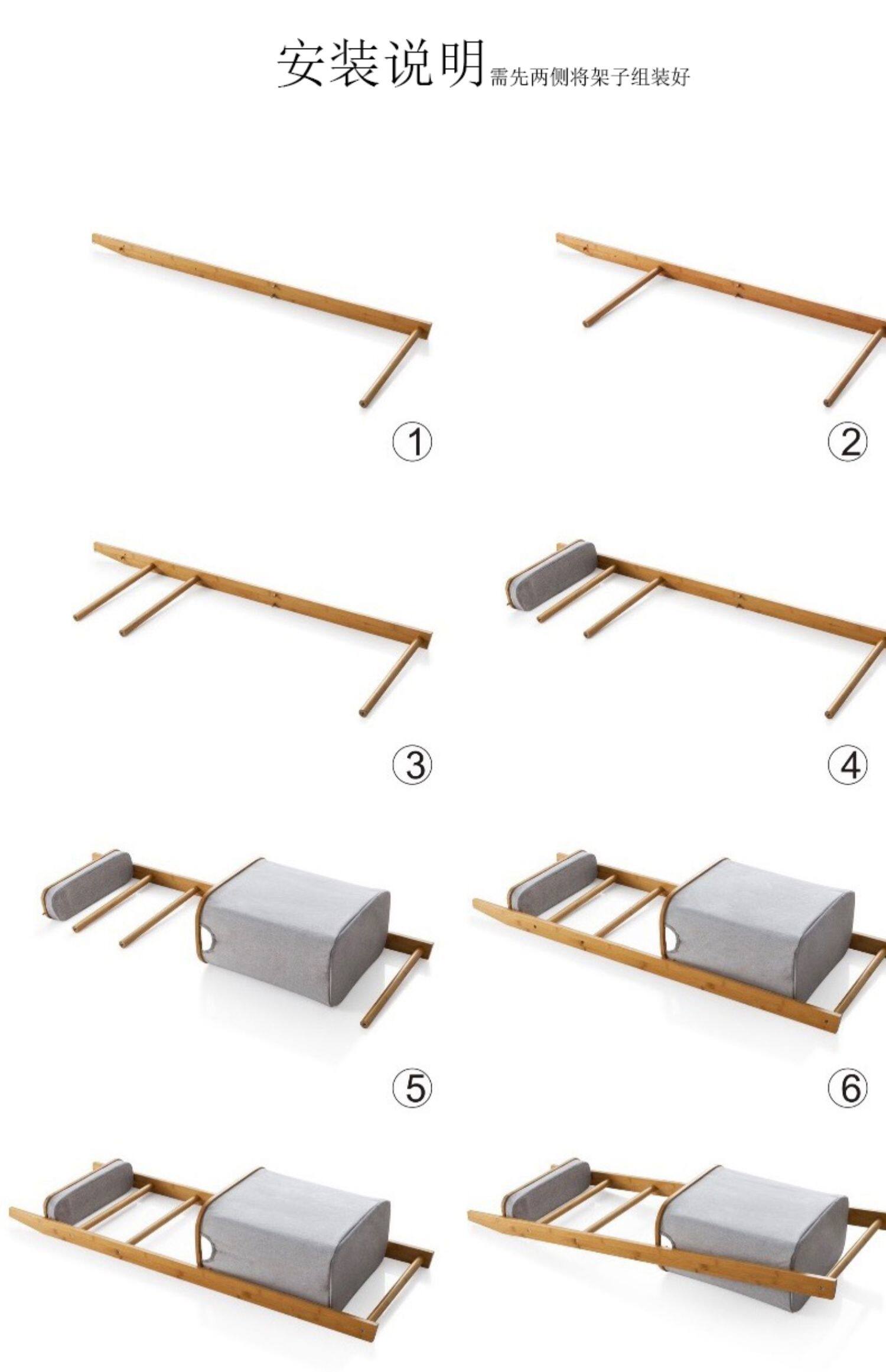 安装说明 需先两侧将架子组装好

①

②

③

④

⑤

⑥