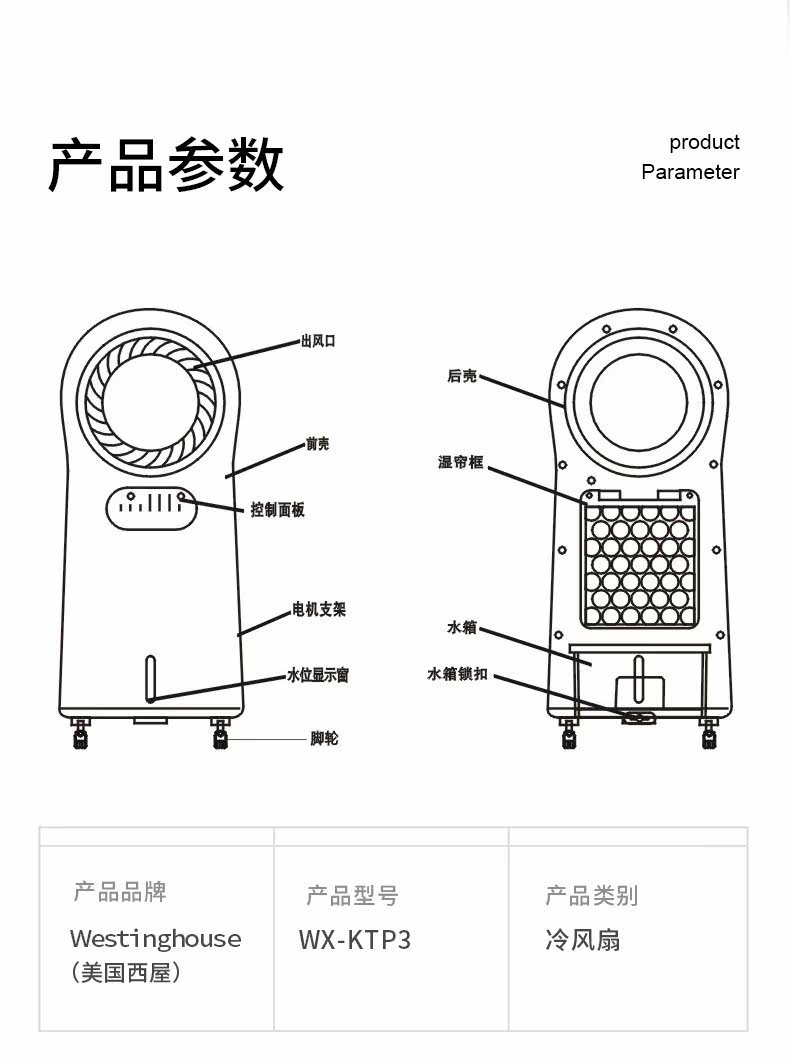 产品参数

product
Parameter

出风口

前壳

控制面板

电机支架

水位显示窗

脚轮

后壳

湿帘框

水箱

水箱锁扣

| 产品品牌 | 产品型号 | 产品类别 |
|---|---|---|
| Westinghouse (美国西屋) | WX-KTP3 | 冷风扇 |