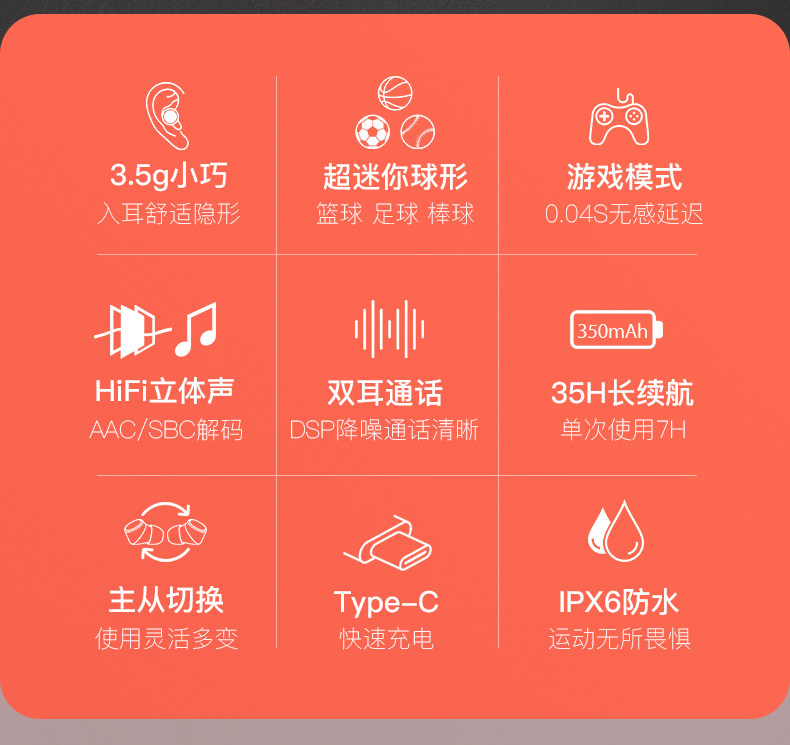 3.5g小巧
入耳舒适隐形

超迷你球形
篮球 足球 棒球

游戏模式
0.04S无感延迟

HiFi立体声
AAC/SBC解码

双耳通话
DSP降噪通话清晰

350mAh
35H长续航
单次使用7H

主从切换
使用灵活多变

Type-C
快速充电

IPX6防水
运动无所畏惧