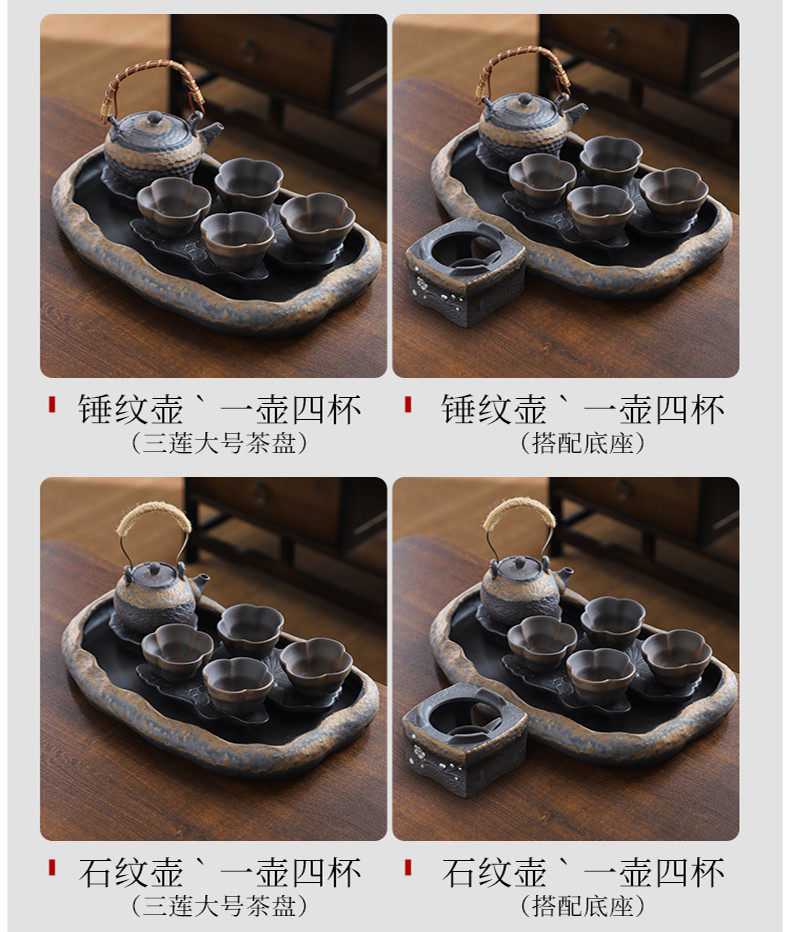 锤纹壶｀一壶四杯
（三莲大号茶盘）

锤纹壶｀一壶四杯
（搭配底座）

石纹壶｀一壶四杯
（三莲大号茶盘）

石纹壶｀一壶四杯
（搭配底座）