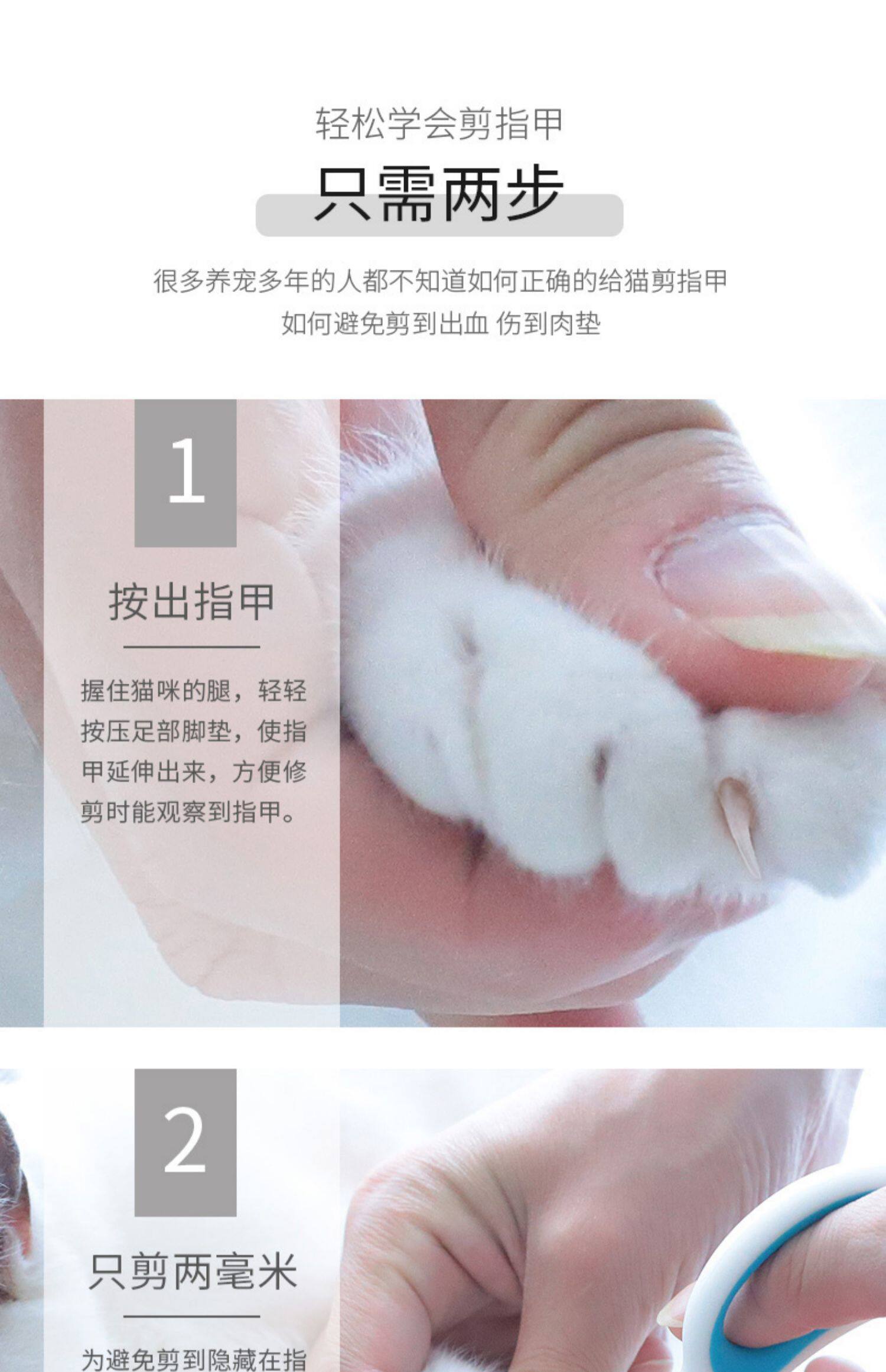 轻松学会剪指甲

只需两步

很多养宠多年的人都不知道如何正确的给猫剪指甲
如何避免剪到出血 伤到肉垫

1

按出指甲

握住猫咪的腿，轻轻按压足部脚垫，使指甲延伸出来，方便修剪时能观察到指甲。

2

只剪两毫米

为避免剪到隐藏在指