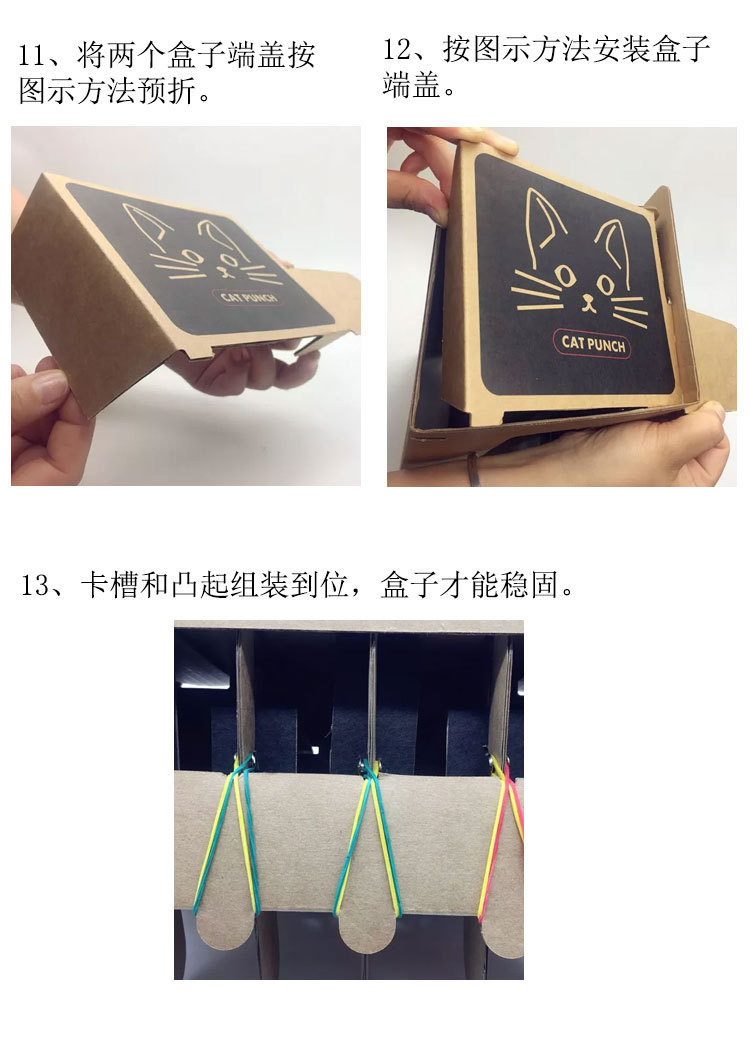 11、将两个盒子端盖按图示方法预折。

CAT PUNCH

12、按图示方法安装盒子端盖。

CAT PUNCH

13、卡槽和凸起组装到位，盒子才能稳固。