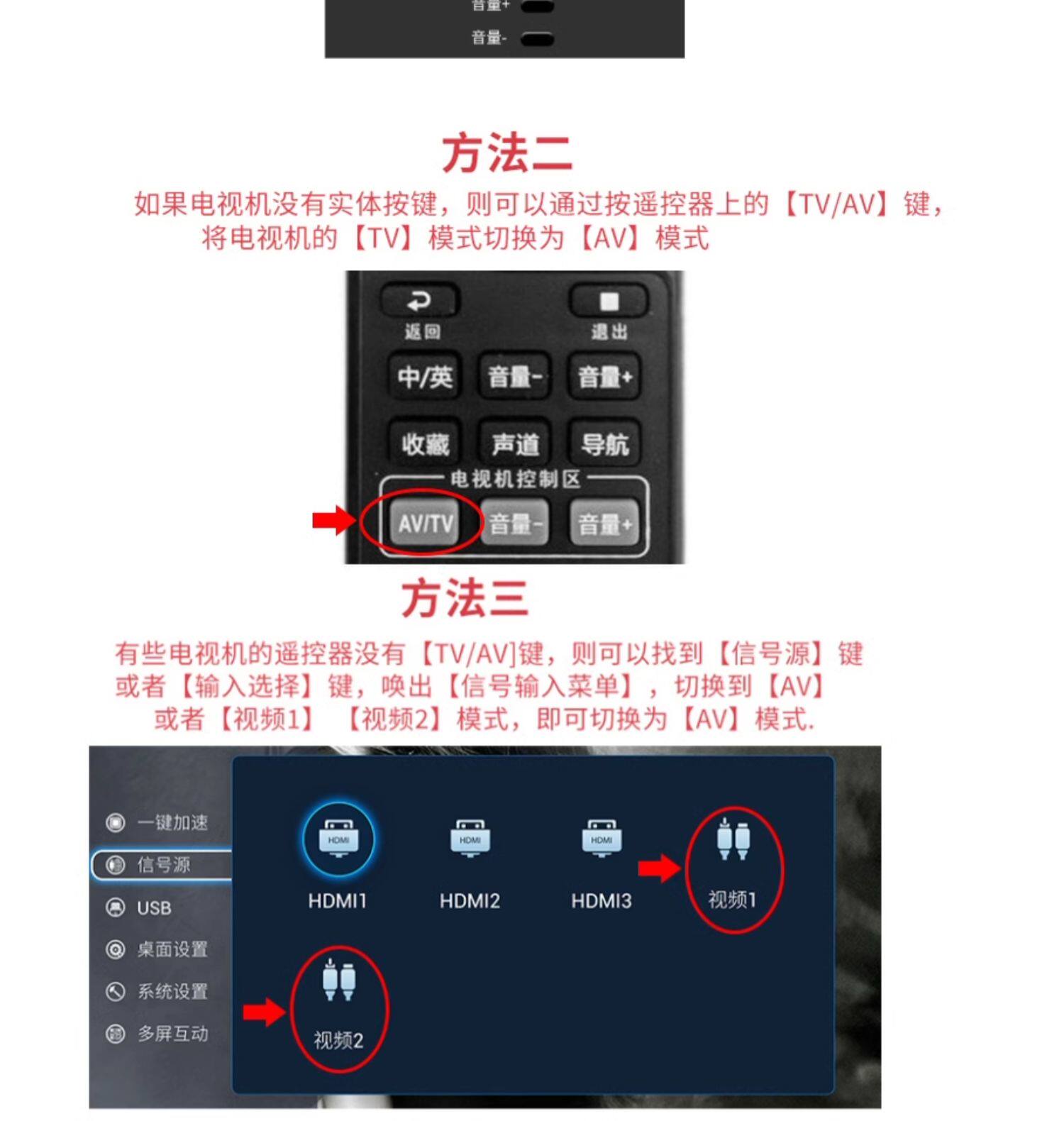 音量+
音量-

方法二

如果电视机没有实体按键，则可以通过按遥控器上的【TV/AV】键，将电视机的【TV】模式切换为【AV】模式

返回
退出
中/英
音量-
音量+
收藏
声道
导航
电视机控制区
AV/TV
音量-
音量+

方法三

有些电视机的遥控器没有【TV/AV]键，则可以找到【信号源】键或者【输入选择】键，唤出【信号输入菜单】，切换到【AV】或者【视频1】【视频2】模式，即可切换为【AV】模式.

一键加速
信号源
USB
桌面设置
系统设置
多屏互动
HDMI
HDMI1
HDMI
HDMI2
HDMI
HDMI3
视频1
视频2