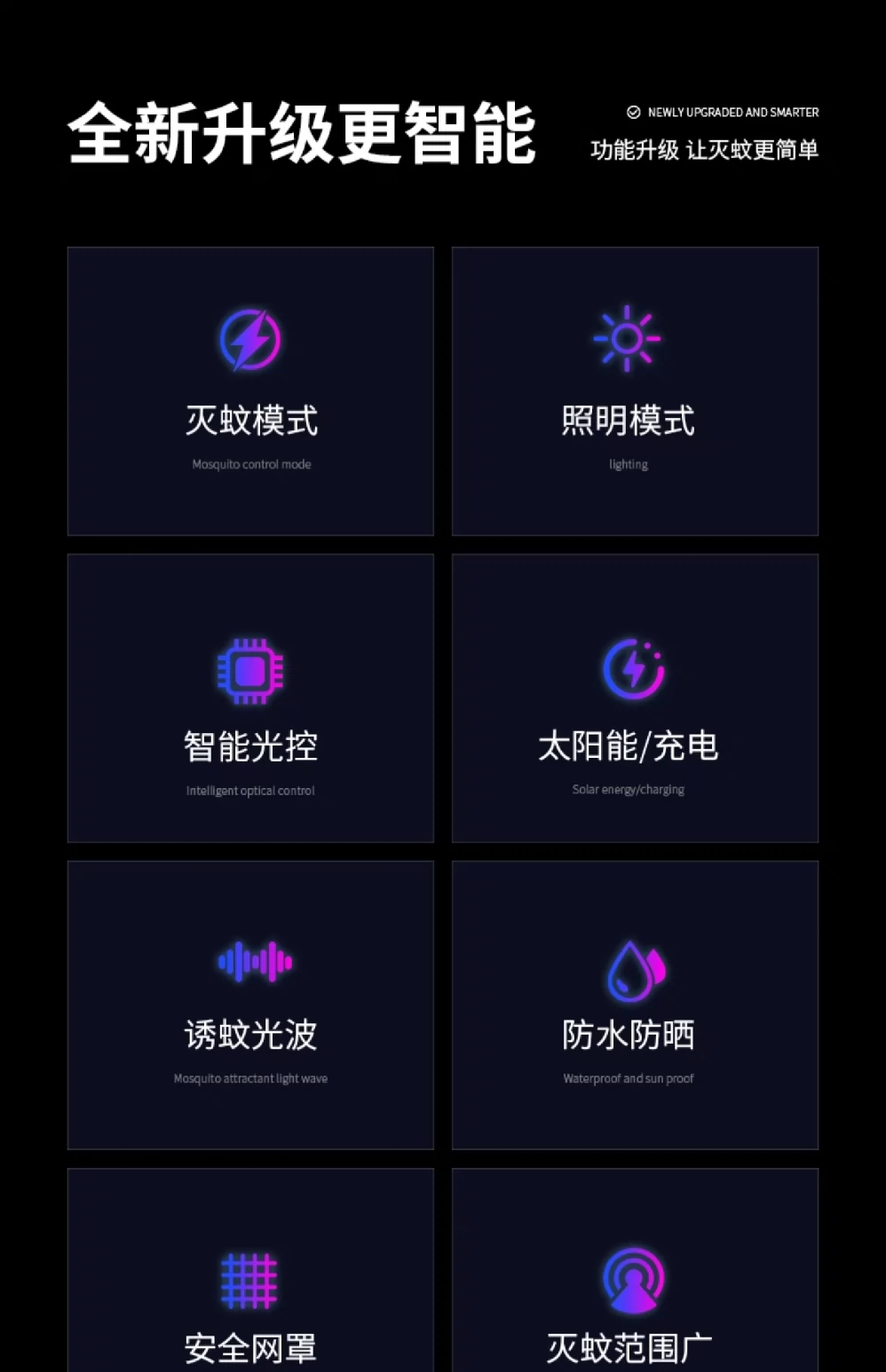 全新升级更智能

NEWLY UPGRADED AND SMARTER
功能升级 让灭蚊更简单

灭蚊模式
Mosquito control mode

照明模式
lighting

智能光控
Intelligent optical control

太阳能/充电
Solar energy/charging

诱蚊光波
Mosquito attractant light wave

防水防晒
Waterproof and sun proof

安全网罩

灭蚊范围广