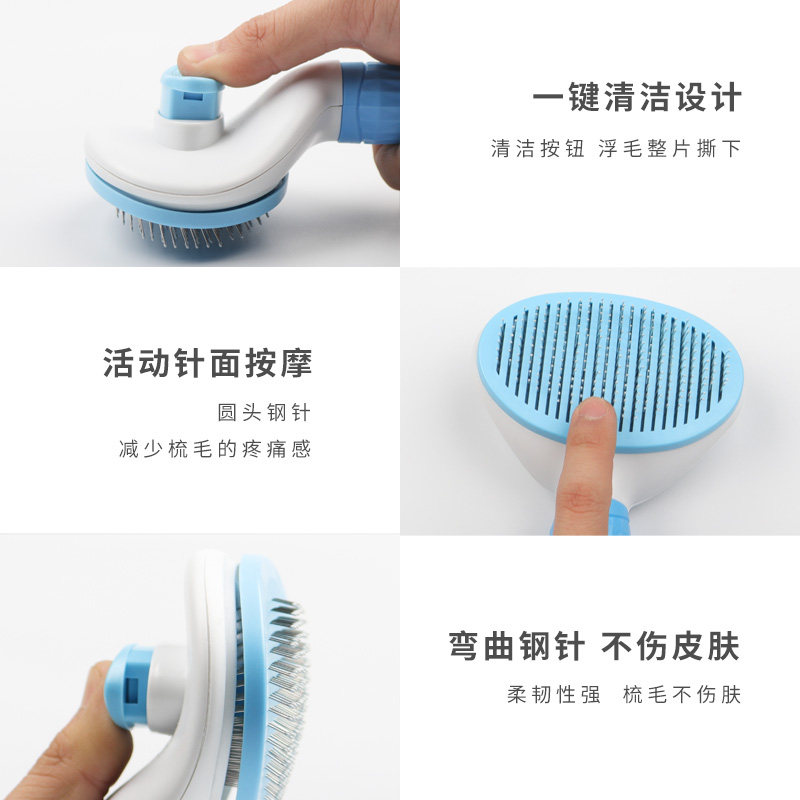 一键清洁设计

清洁按钮 浮毛整片撕下

活动针面按摩

圆头钢针

减少梳毛的疼痛感

弯曲钢针 不伤皮肤

柔韧性强 梳毛不伤肤