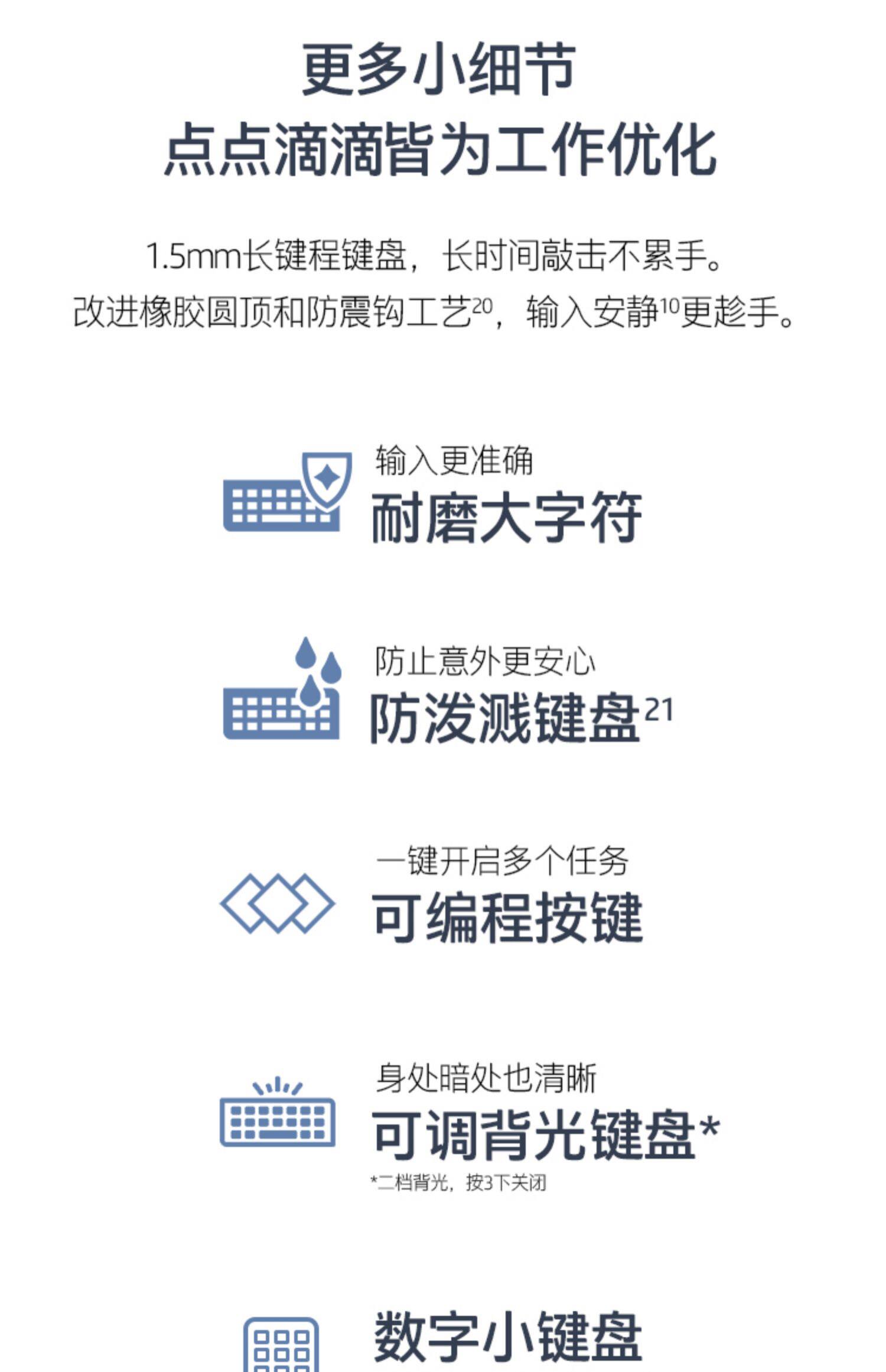 更多小细节
点点滴滴皆为工作优化

1.5mm长键程键盘，长时间敲击不累手。
改进橡胶圆顶和防震钩工艺$^{20}$，输入安静$^{10}$更趁手。

输入更准确
耐磨大字符

防止意外更安心
防泼溅键盘$^{21}$

一键开启多个任务
可编程按键

身处暗处也清晰
可调背光键盘*
*二档背光，按3下关闭

数字小键盘