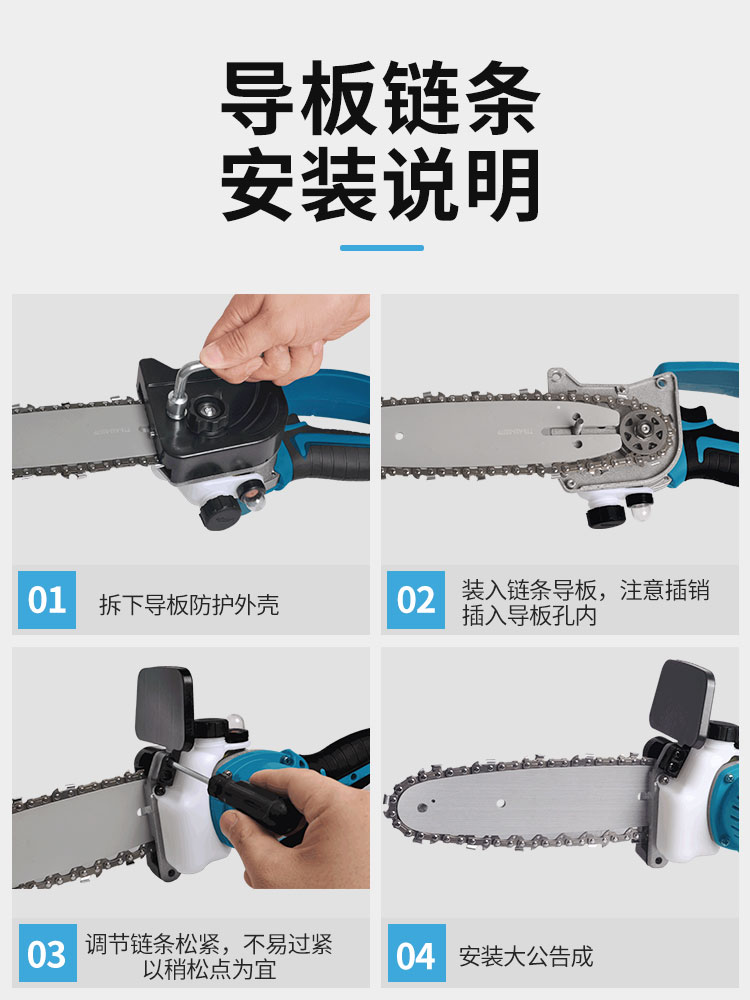 导板链条
安装说明

01 拆下导板防护外壳

02 装入链条导板，注意插销插入导板孔内

03 调节链条松紧，不易过紧以稍松点为宜

04 安装大公告成