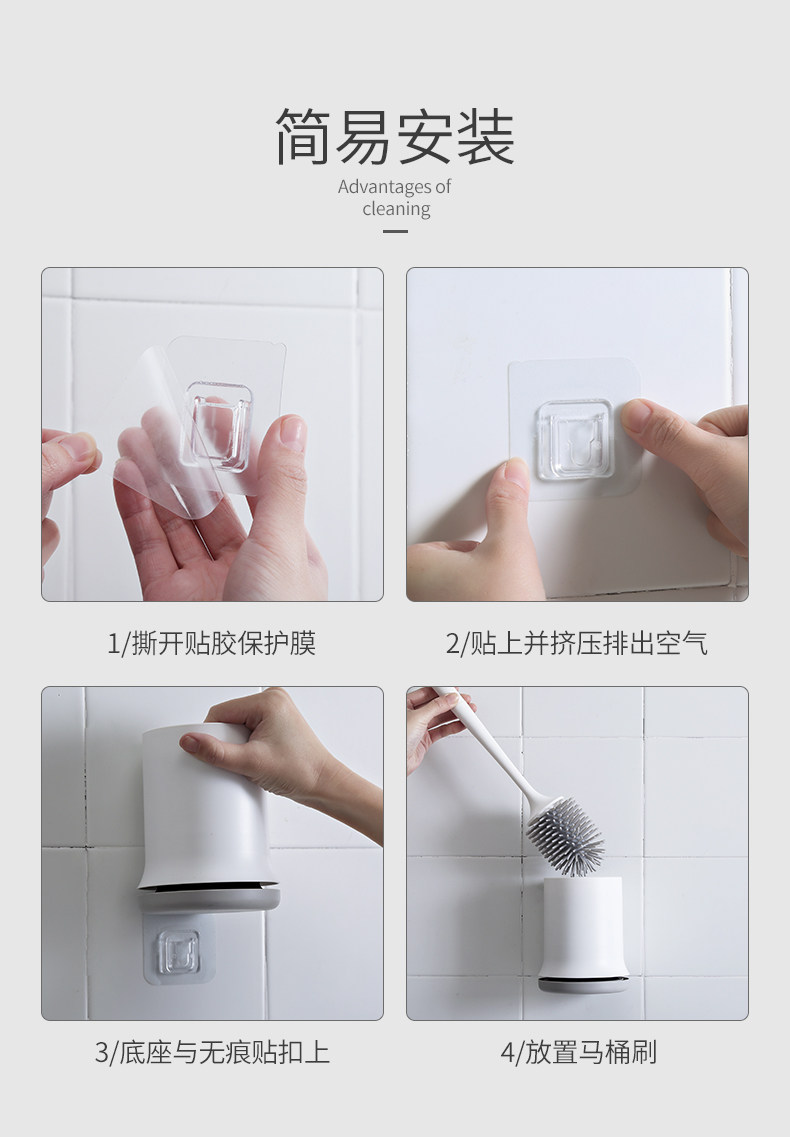 简易安装

Advantages of cleaning

1/撕开贴胶保护膜

2/贴上并挤压排出空气

3/底座与无痕贴扣上

4/放置马桶刷