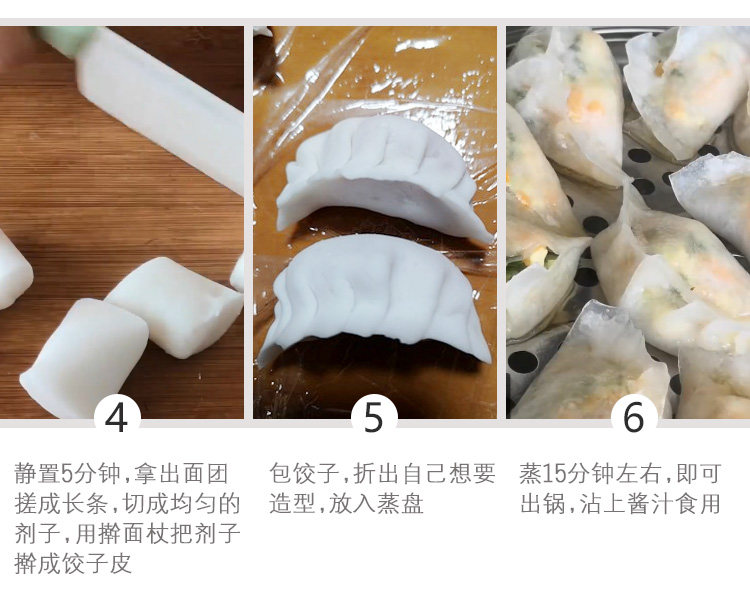 4

静置5分钟，拿出面团搓成长条，切成均匀的剂子，用擀面杖把剂子擀成饺子皮

5

包饺子，折出自己想要造型，放入蒸盘

6

蒸15分钟左右，即可出锅，沾上酱汁食用