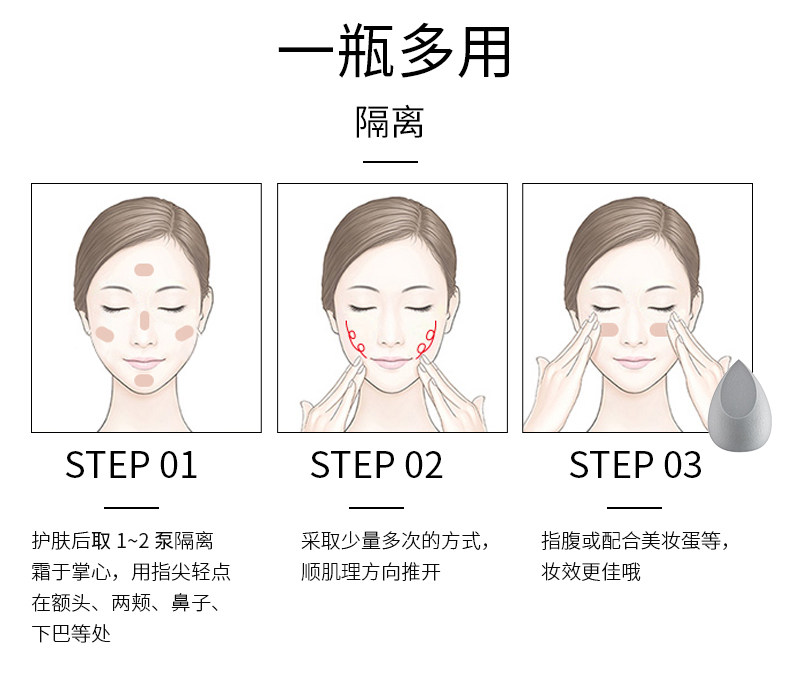 一瓶多用

隔离

STEP 01

护肤后取 1~2 泵隔离霜于掌心，用指尖轻点在额头、两颊、鼻子、下巴等处

STEP 02

采取少量多次的方式，顺肌理方向推开

STEP 03

指腹或配合美妆蛋等，妆效更佳哦