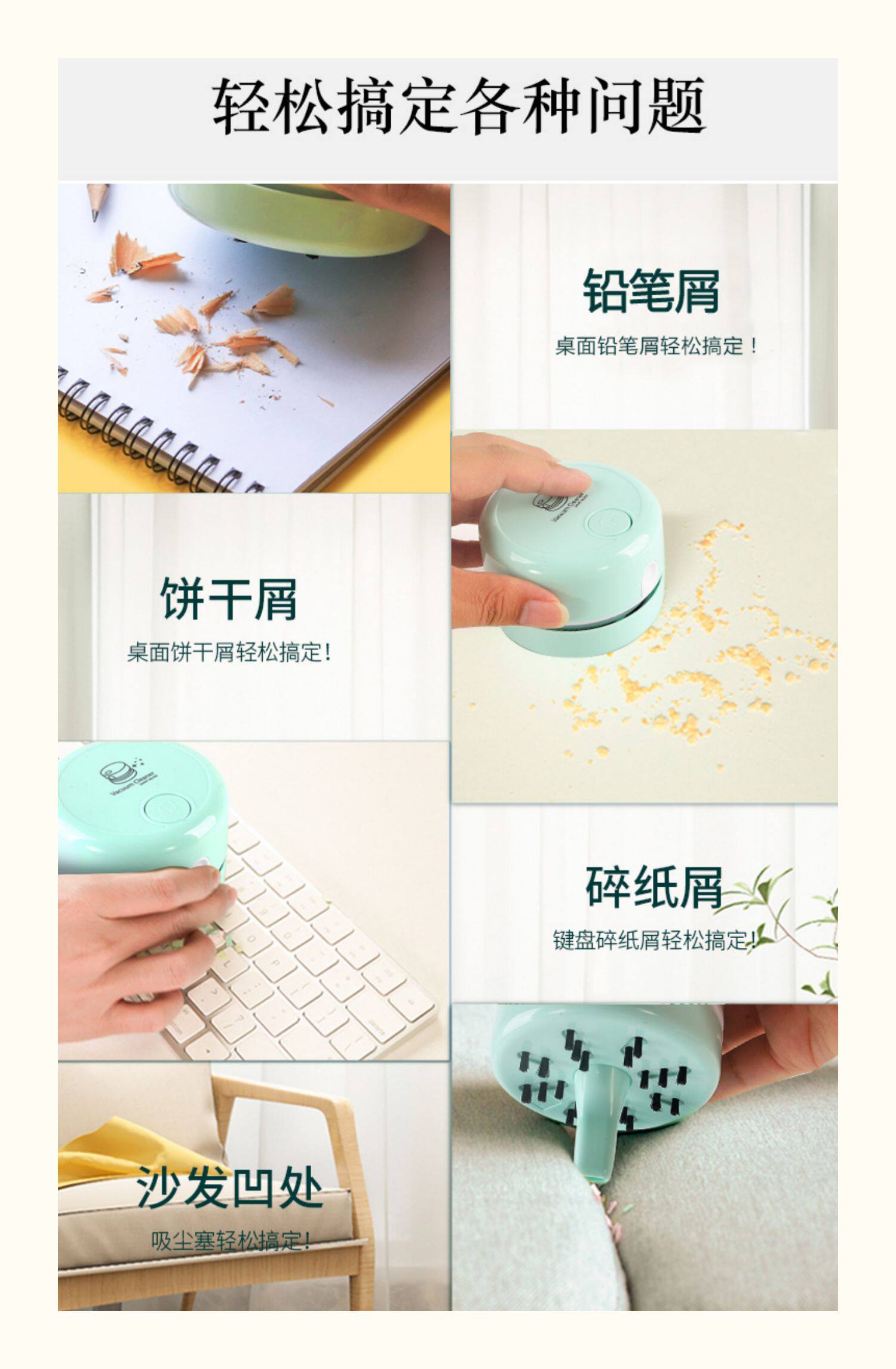 轻松搞定各种问题

铅笔屑

桌面铅笔屑轻松搞定！

Vacuum Cleaner

饼干屑

桌面饼干屑轻松搞定!

Vacuum Cleaner

碎纸屑

键盘碎纸屑轻松搞定!

沙发凹处

吸尘塞轻松搞定!